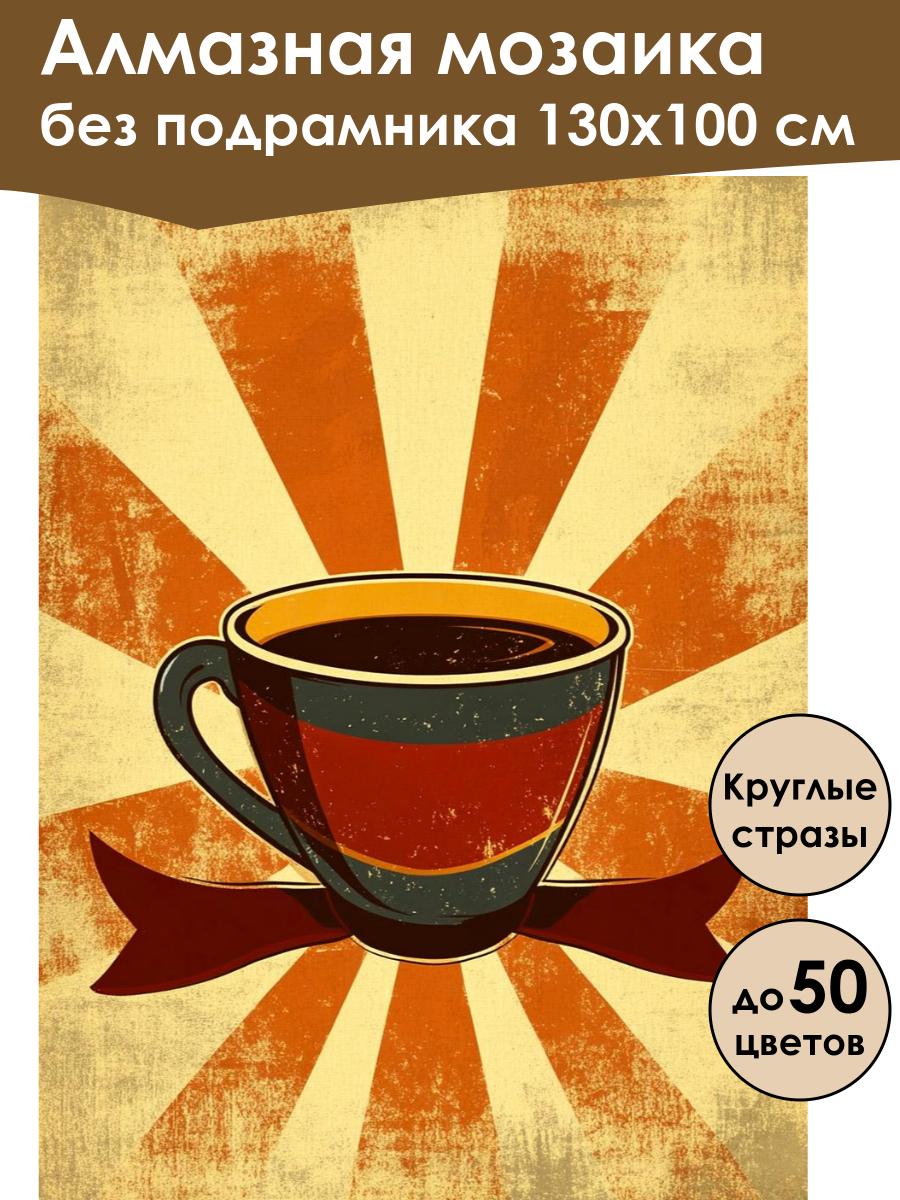 Алмазная мозаика
без подрамника 130х100 см

Круглые стразы

до 50 цветов