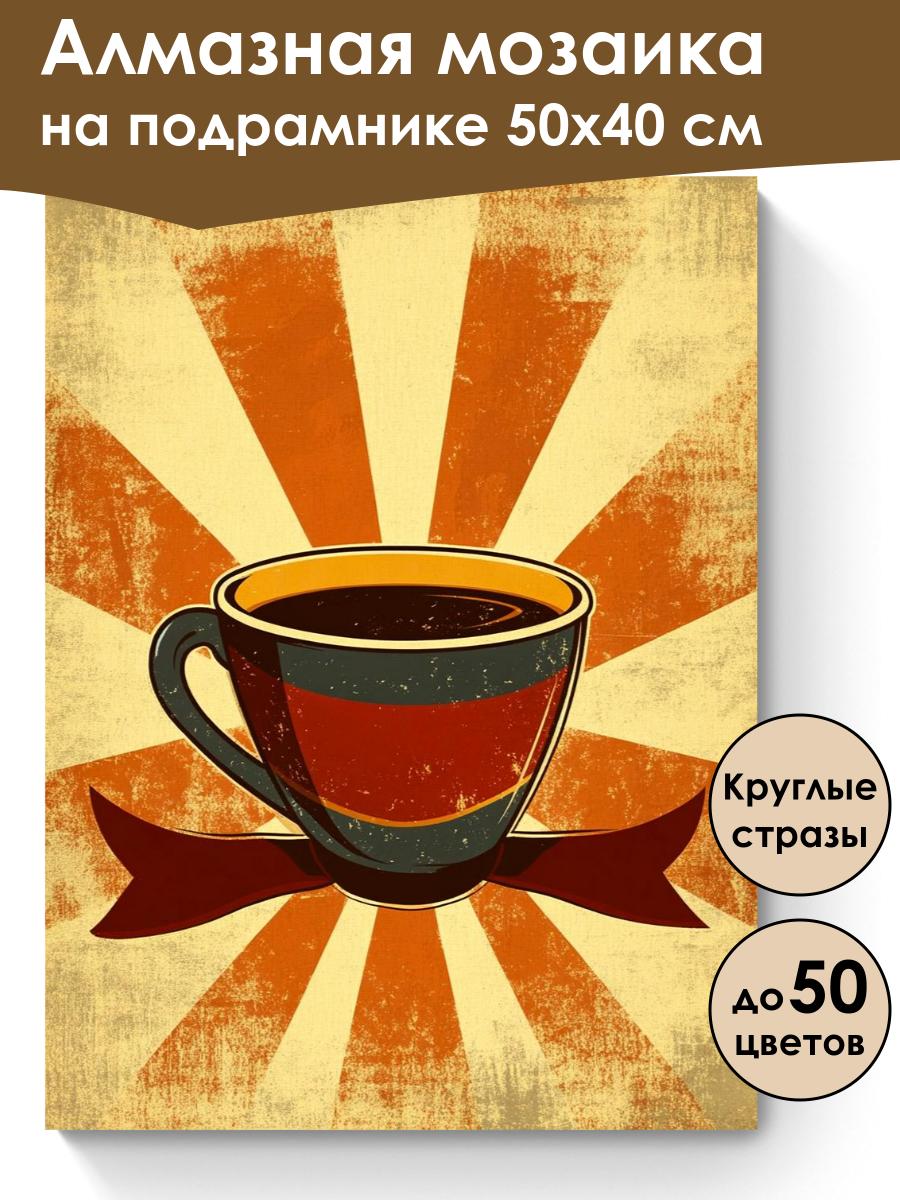 Алмазная мозаика на подрамнике 50х40 см

Круглые стразы

до 50 цветов