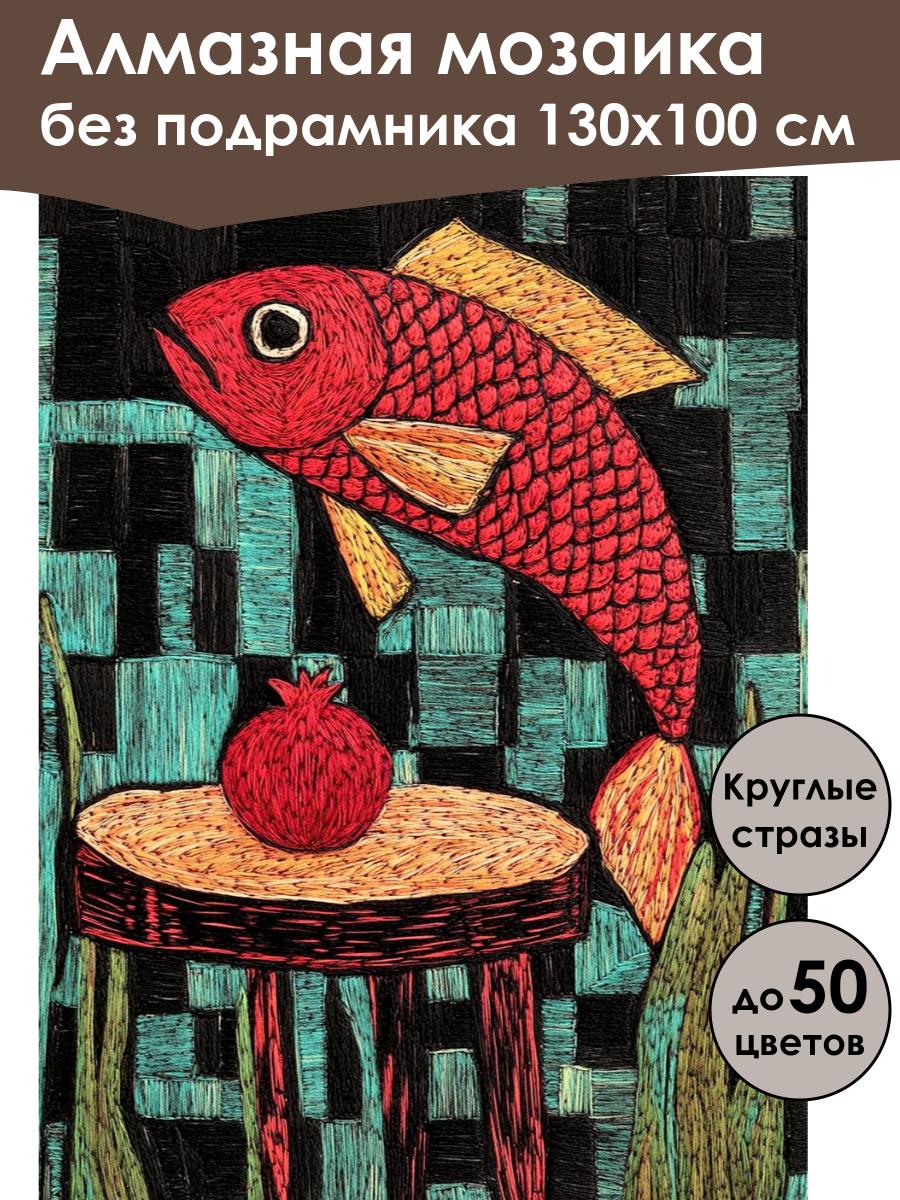 Алмазная мозаика
без подрамника 130х100 см

Круглые стразы

до 50 цветов