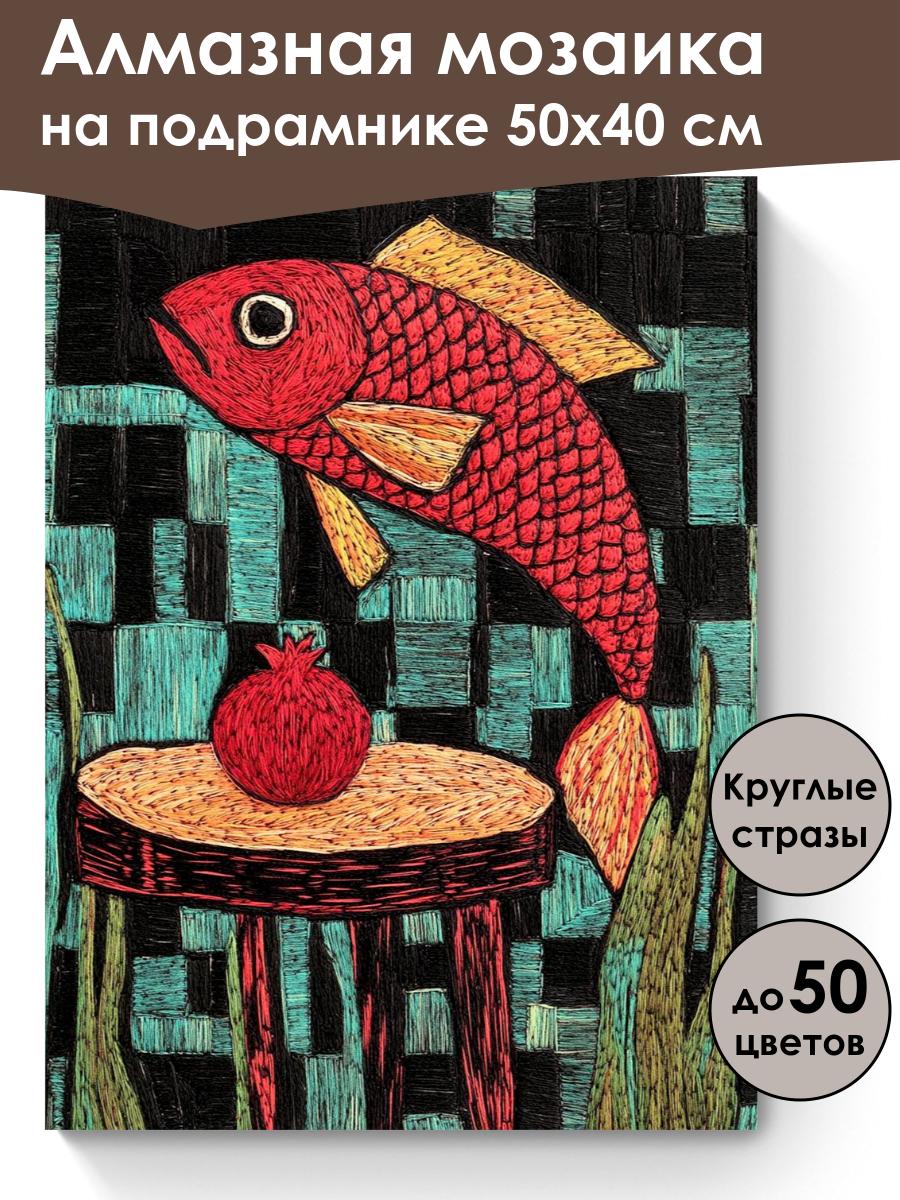 Алмазная мозаика на подрамнике 50х40 см

Круглые стразы

до 50 цветов