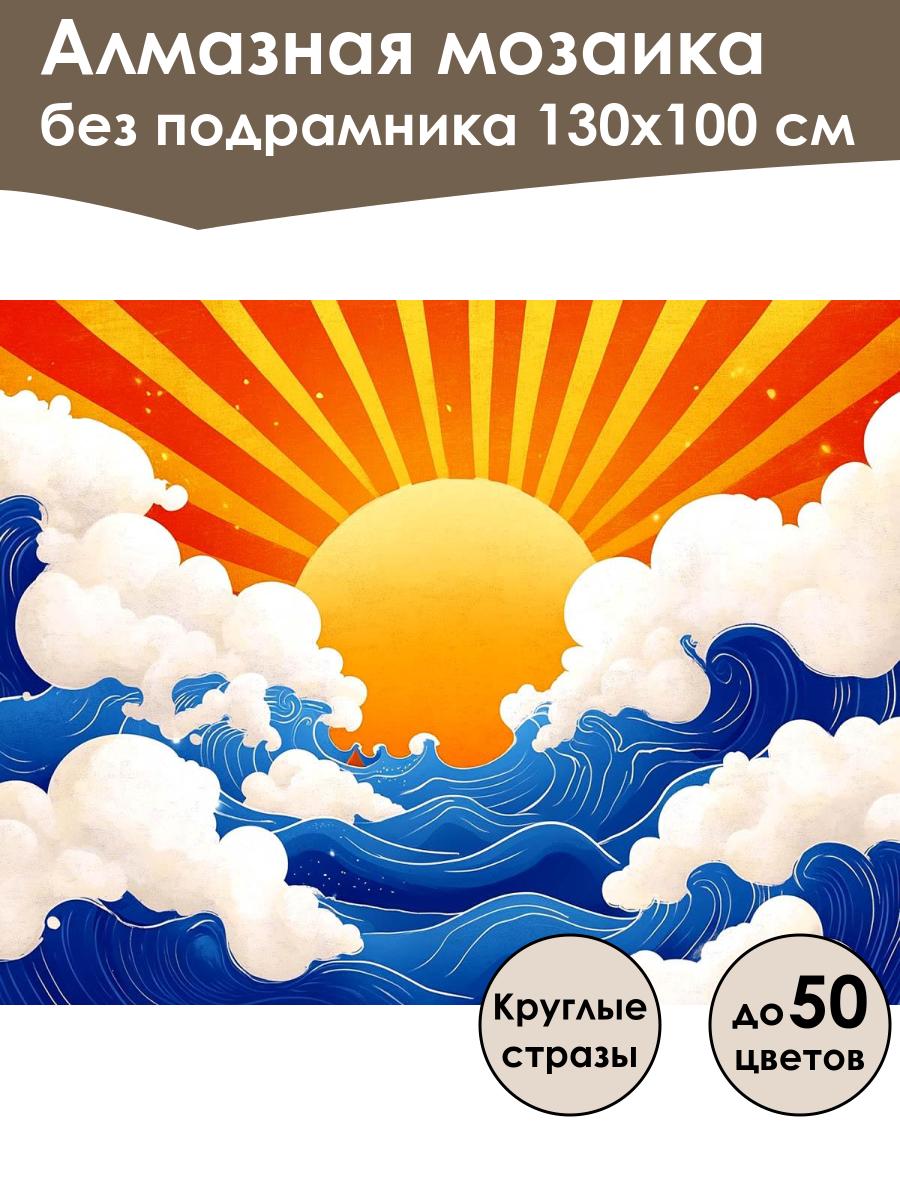 Алмазная мозаика
без подрамника 130х100 см

Круглые стразы

до 50 цветов