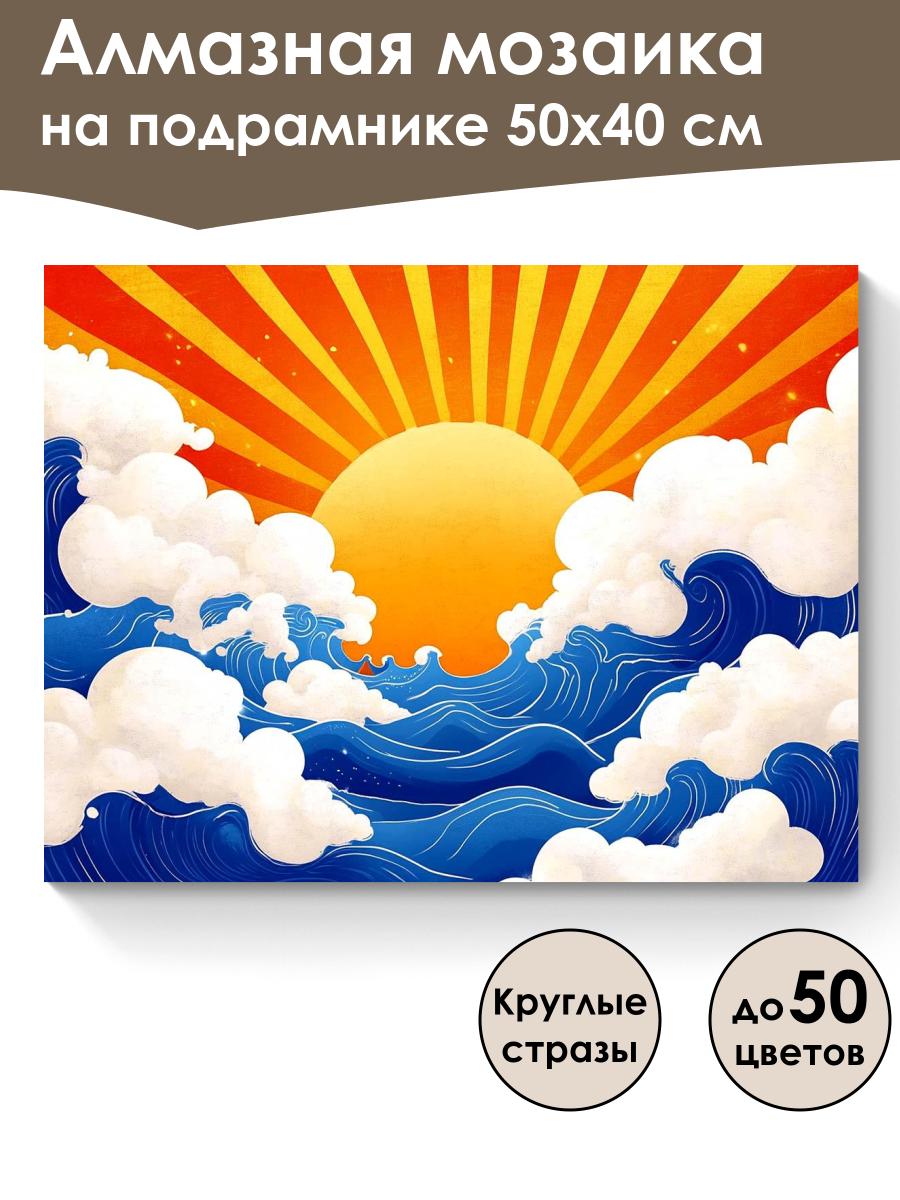 Алмазная мозаика на подрамнике 50х40 см

Круглые стразы

до 50 цветов