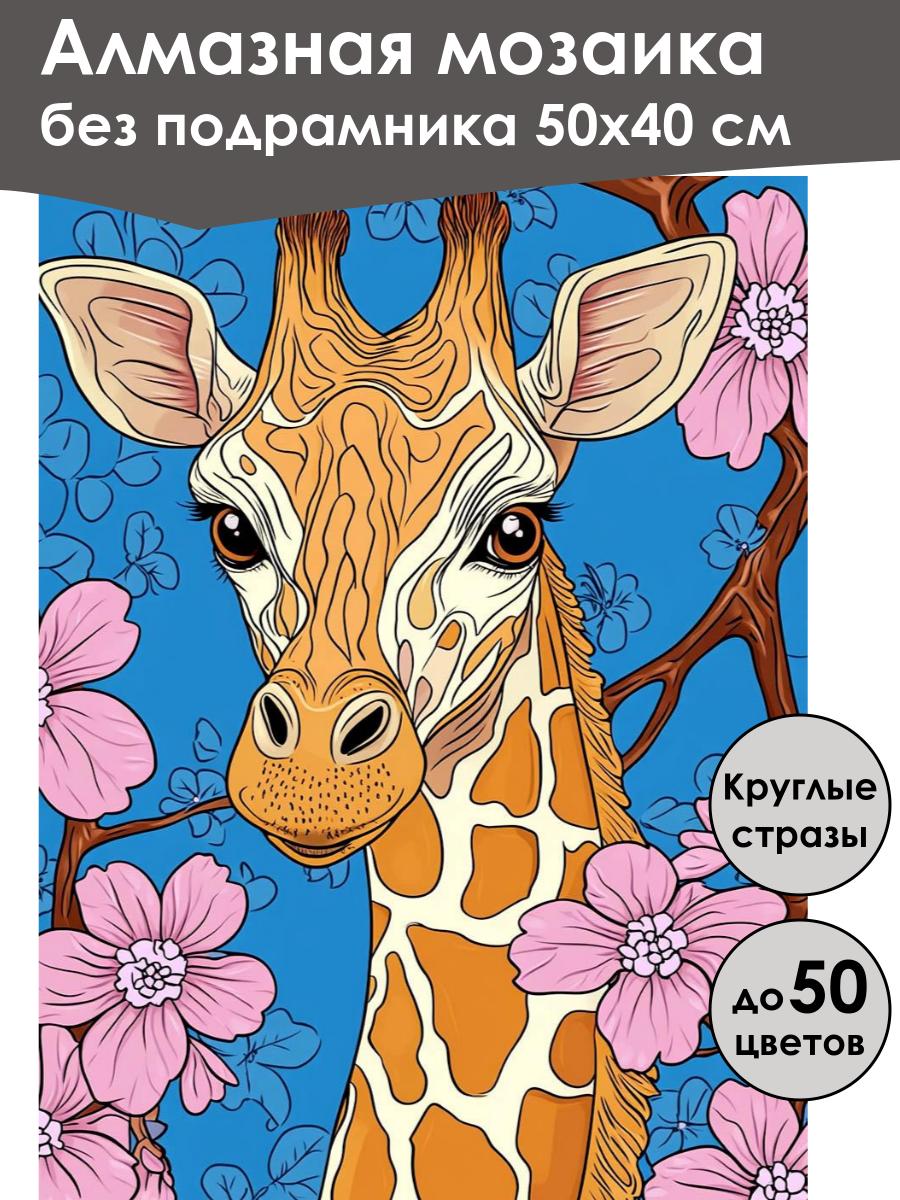 Алмазная мозаика
без подрамника 50х40 см

Круглые
стразы

до 50
цветов