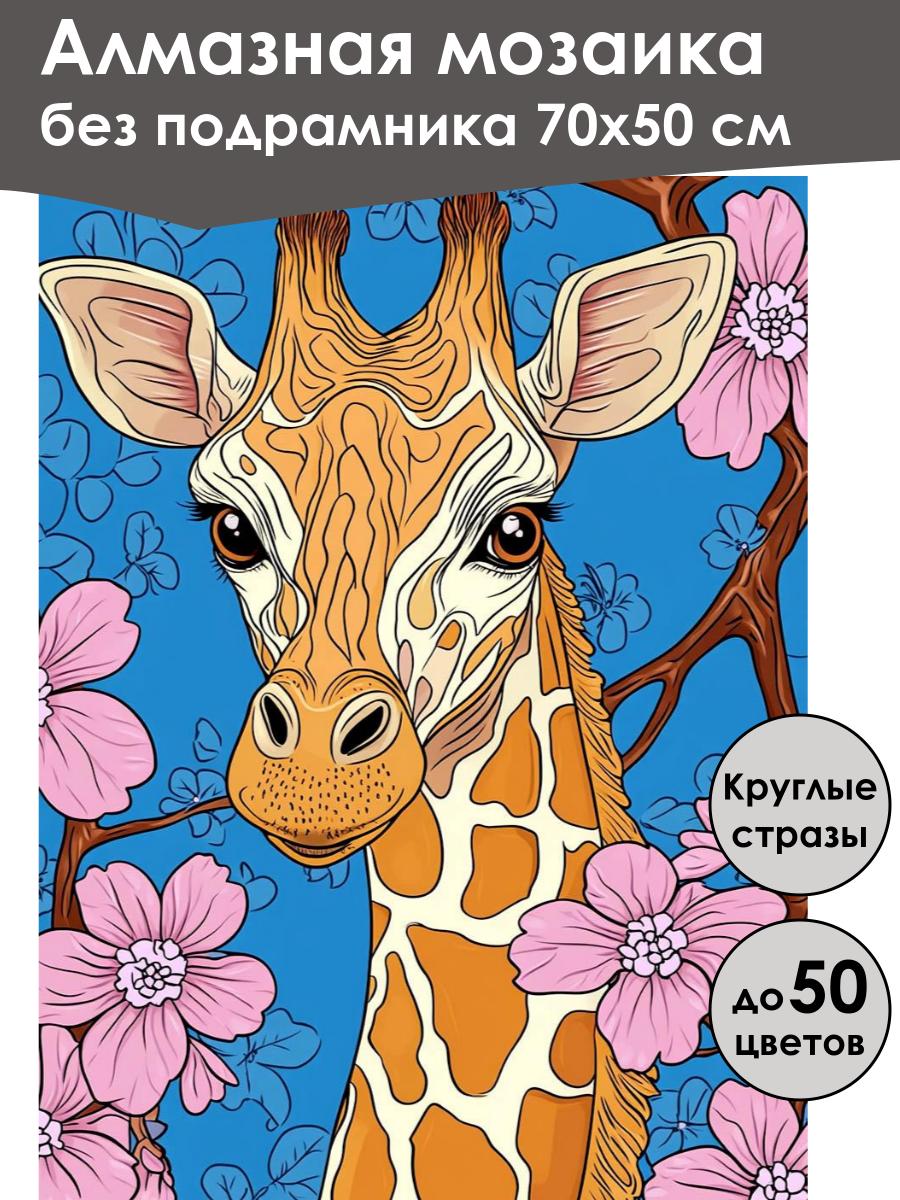 Алмазная мозаика
без подрамника 70х50 см

Круглые
стразы

до 50
цветов