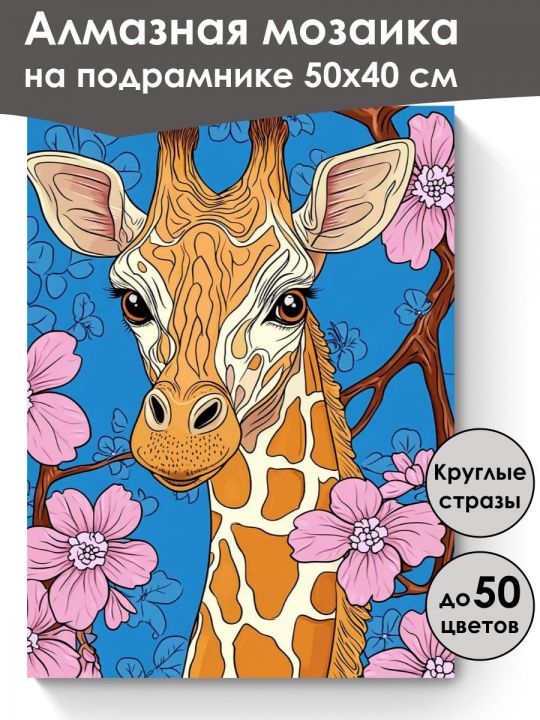 Алмазная мозаика
на подрамнике 50х40 см

Круглые стразы

до 50 цветов