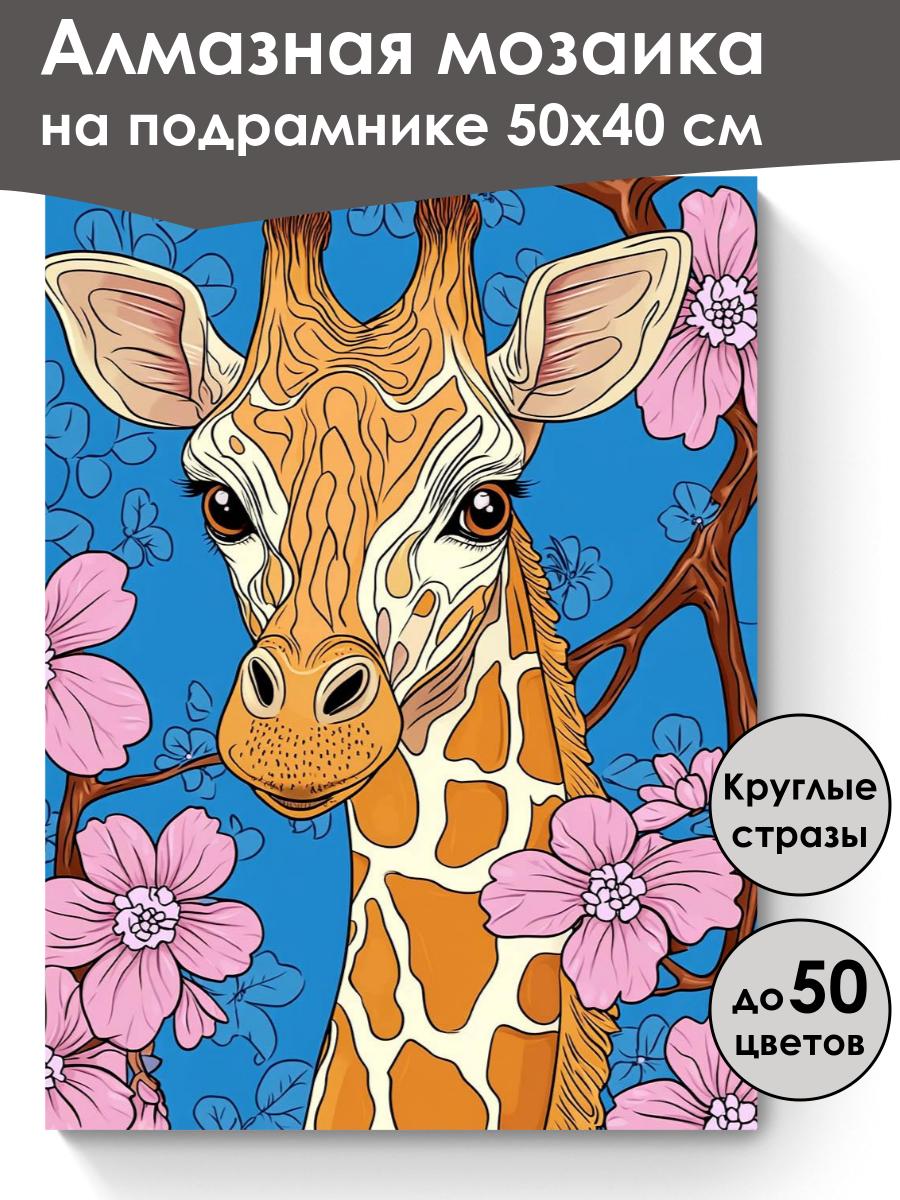 Алмазная мозаика
на подрамнике 50х40 см

Круглые стразы

до 50 цветов