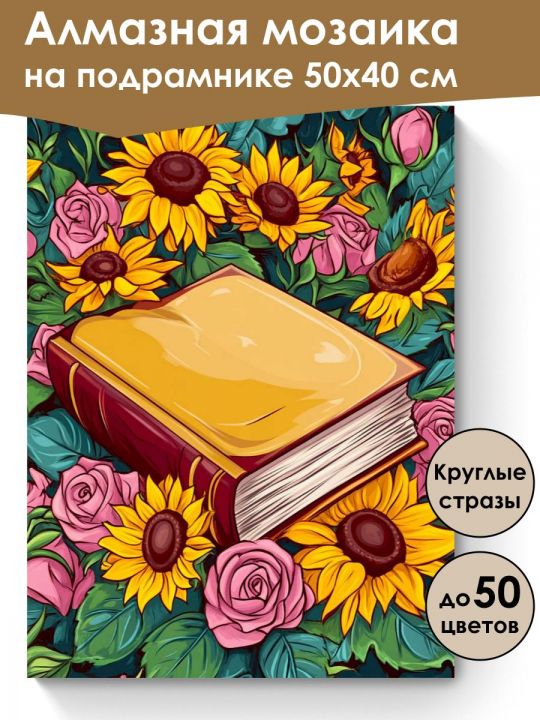 Алмазная мозаика
на подрамнике 50х40 см

Круглые стразы

до 50 цветов