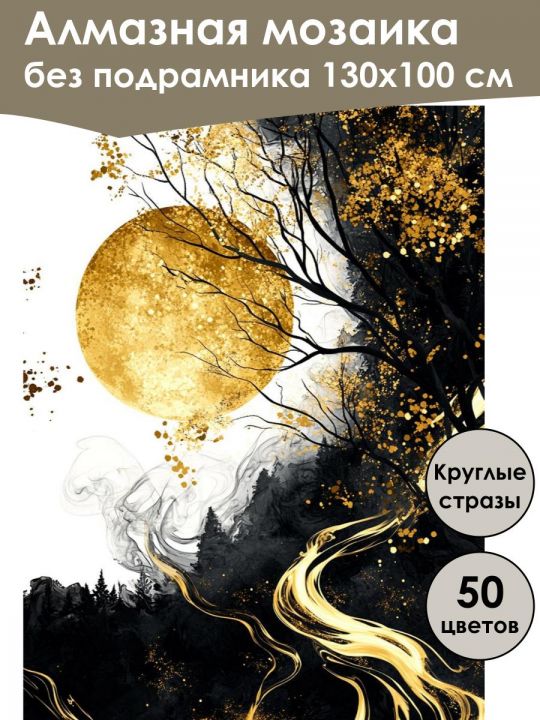 Алмазная мозаика
без подрамника 130х100 см

Круглые стразы

50 цветов