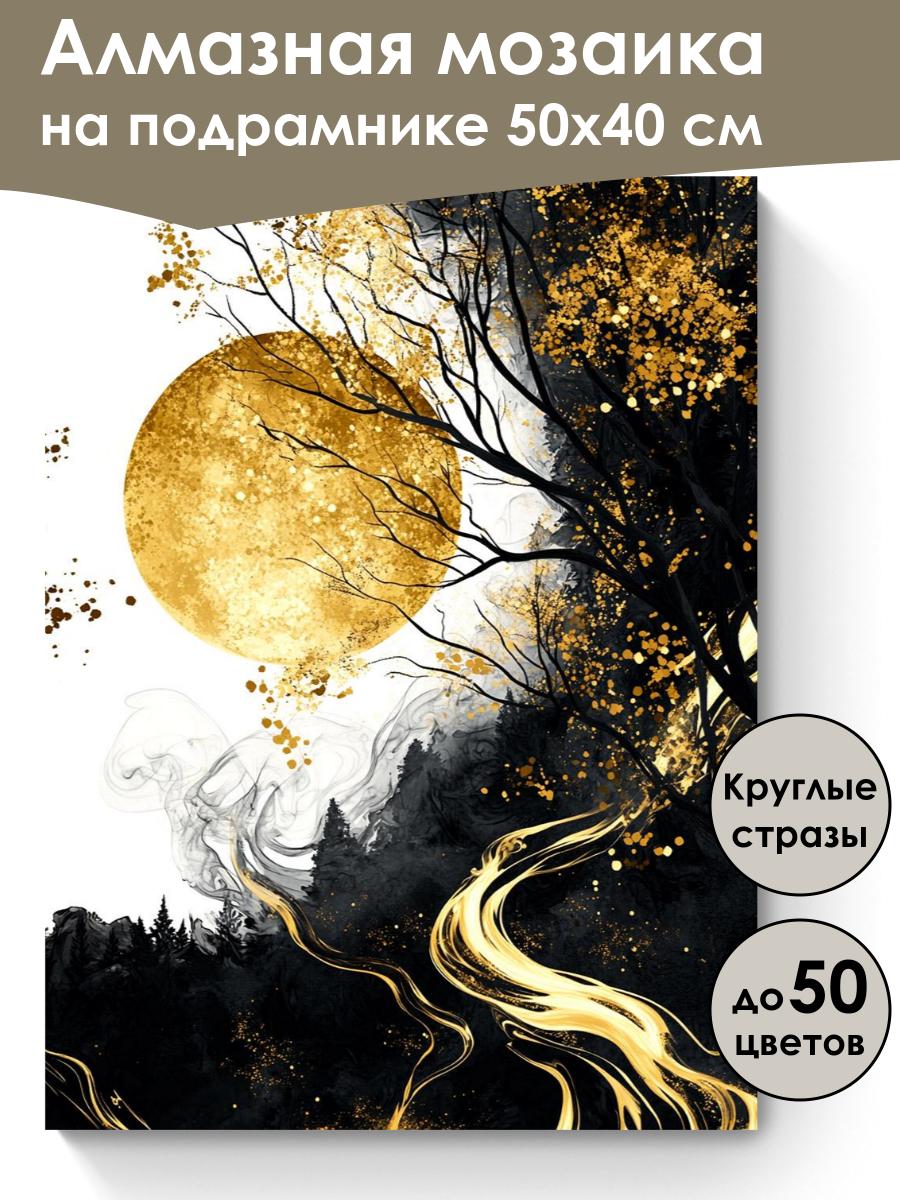 Алмазная мозаика
на подрамнике 50х40 см

Круглые стразы

до 50 цветов