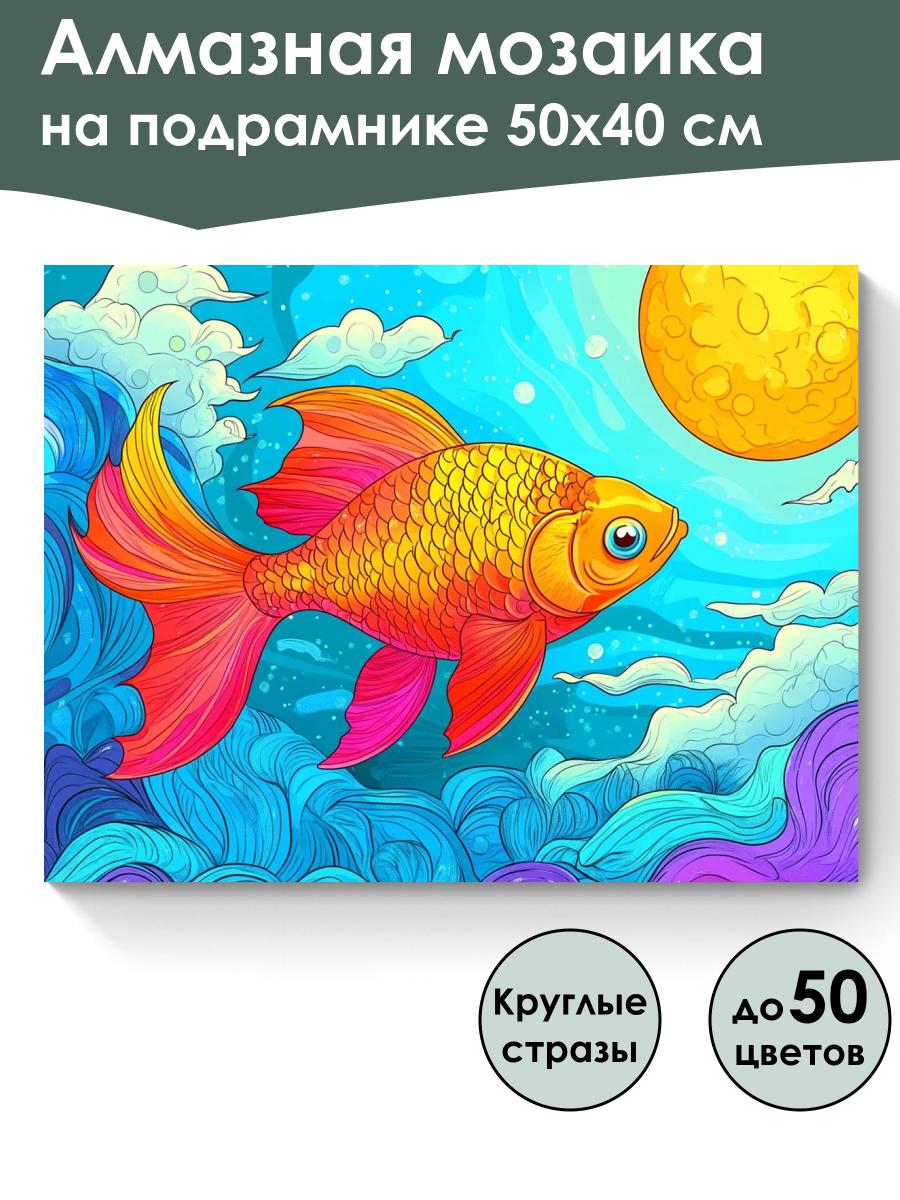 Алмазная мозаика на подрамнике 50х40 см

Круглые стразы

до 50 цветов