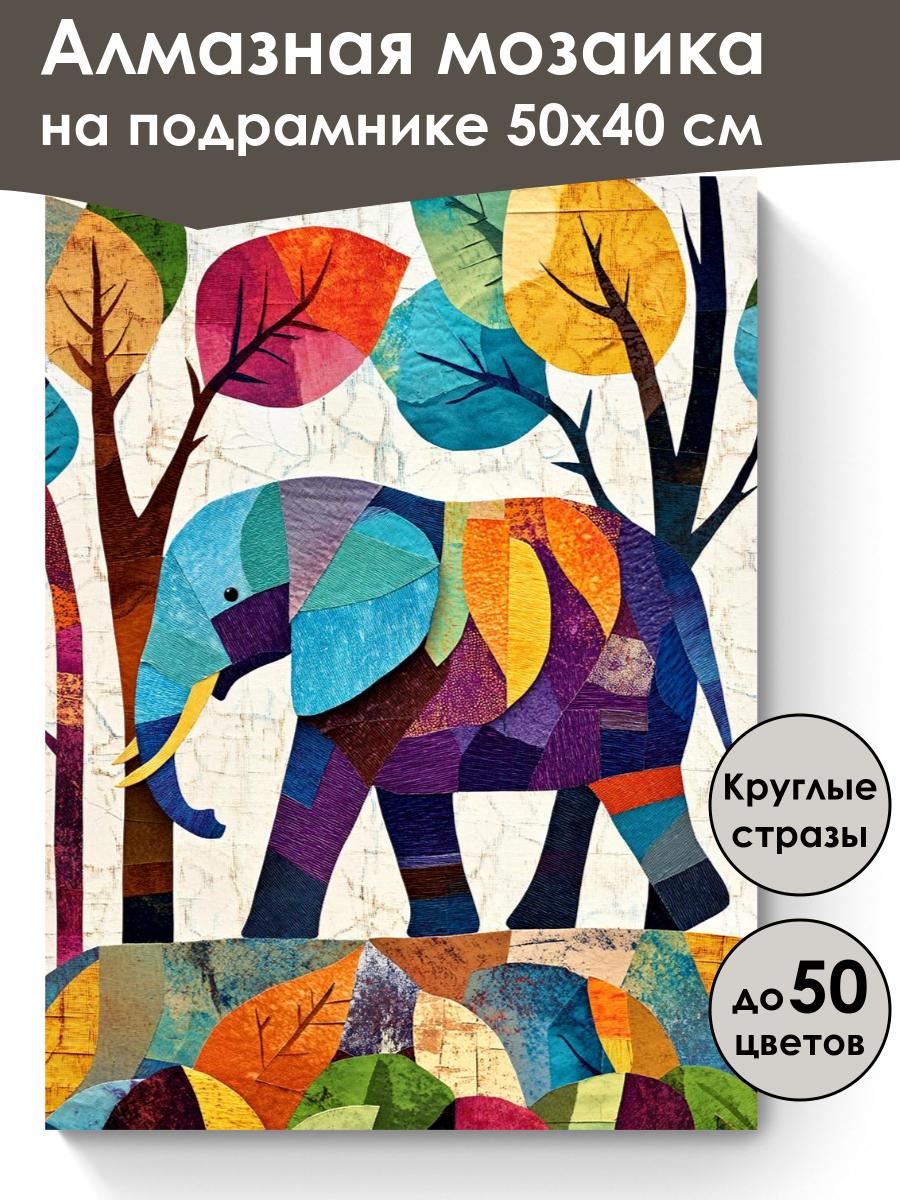 Алмазная мозаика на подрамнике 50х40 см

Круглые стразы

до 50 цветов