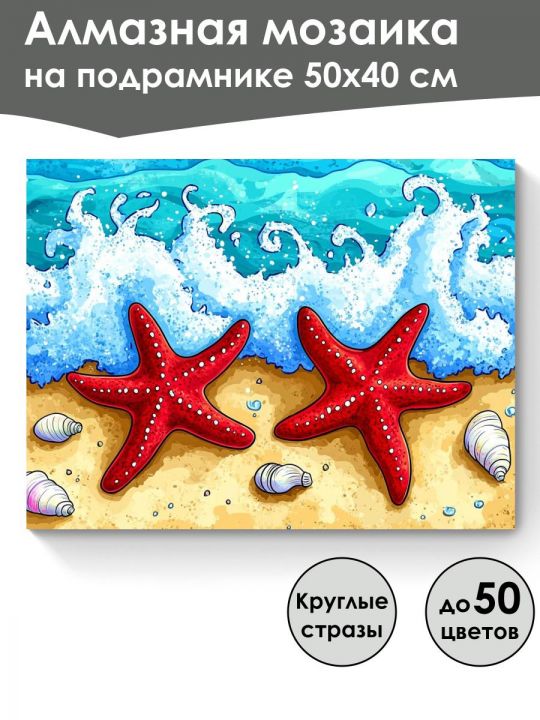 Алмазная мозаика на подрамнике 50х40 см

Круглые стразы

до 50 цветов