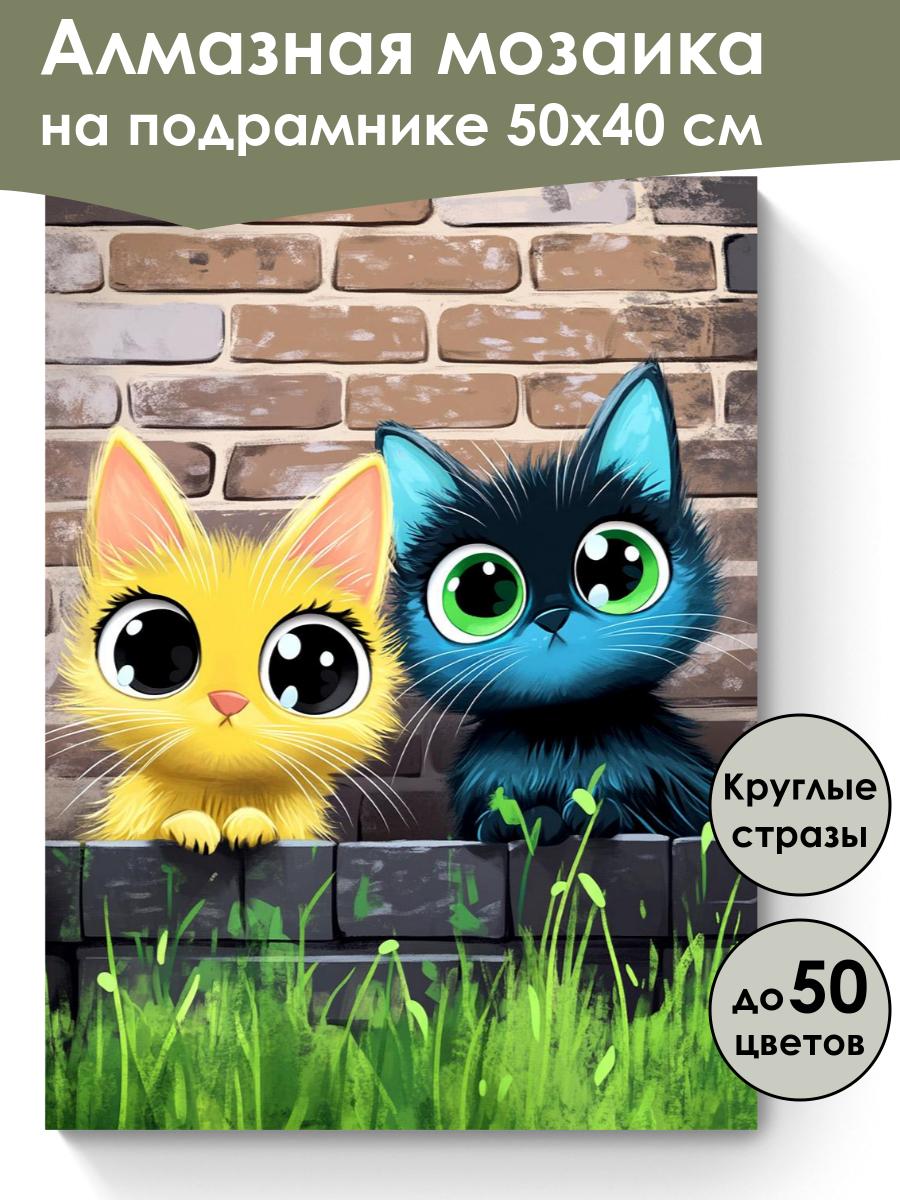 Алмазная мозаика на подрамнике 50х40 см

Круглые стразы

до 50 цветов