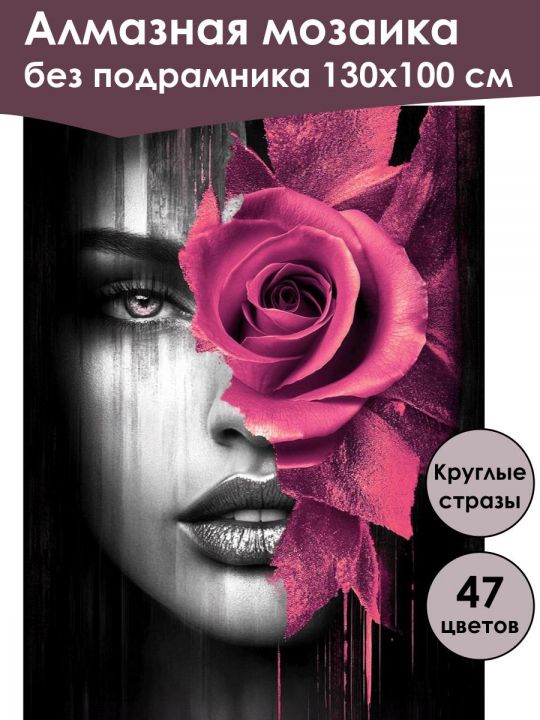 Алмазная мозаика
без подрамника 130х100 см

Круглые стразы

47 цветов