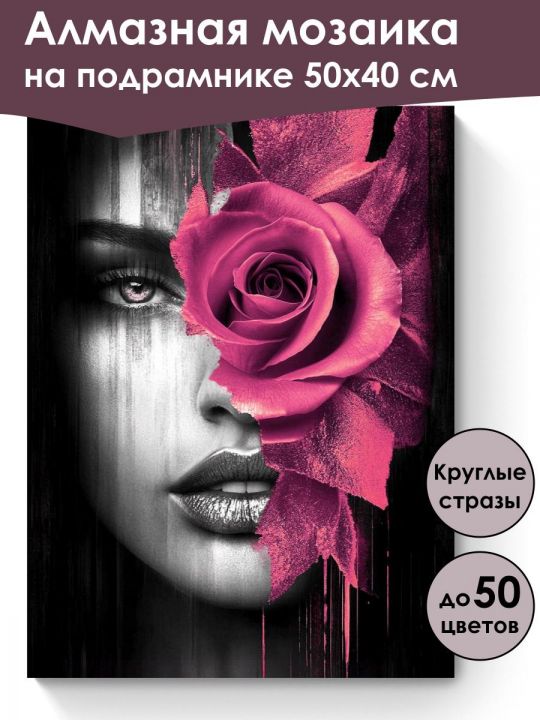 Алмазная мозаика на подрамнике 50х40 см

Круглые стразы

до 50 цветов