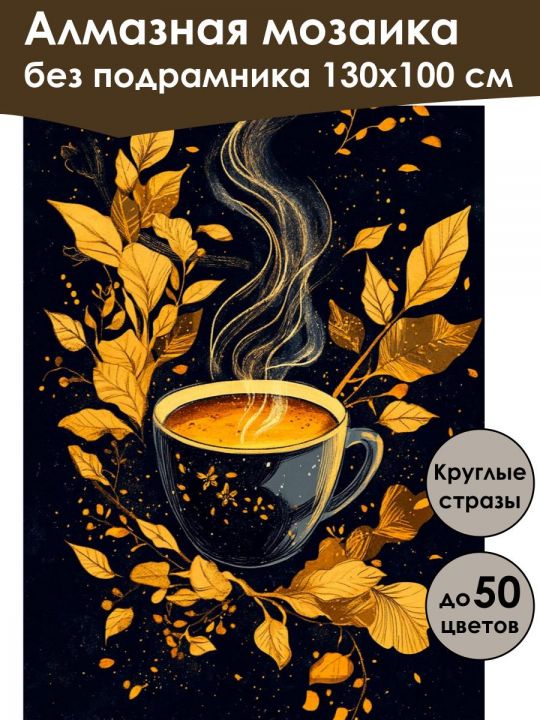 Алмазная мозаика
без подрамника 130х100 см

Круглые стразы

до 50 цветов