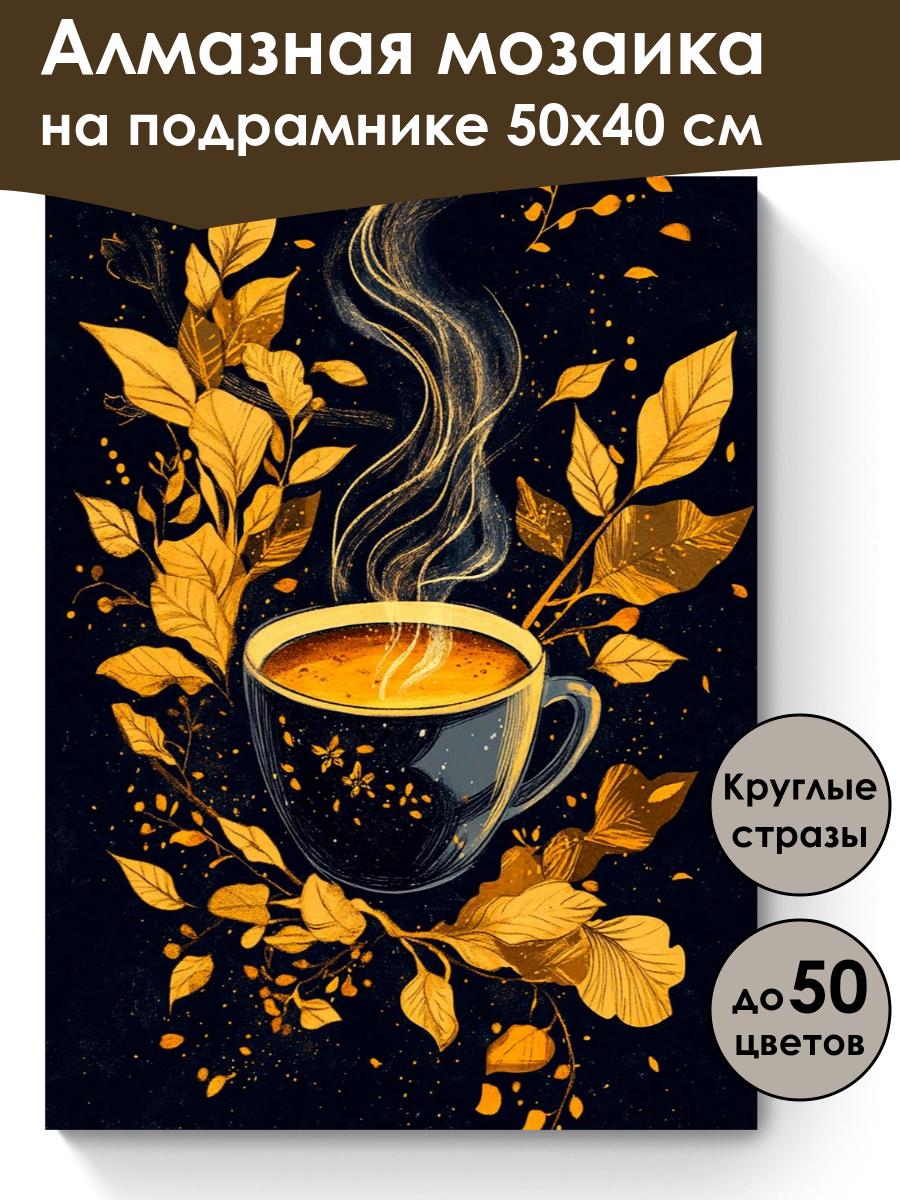 Алмазная мозаика
на подрамнике 50х40 см

Круглые стразы

до 50 цветов