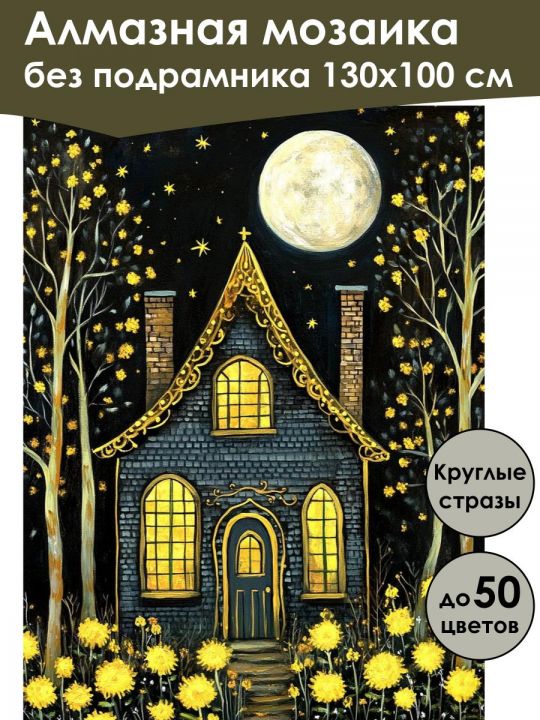 Алмазная мозаика
без подрамника 130х100 см

Круглые стразы

до 50 цветов