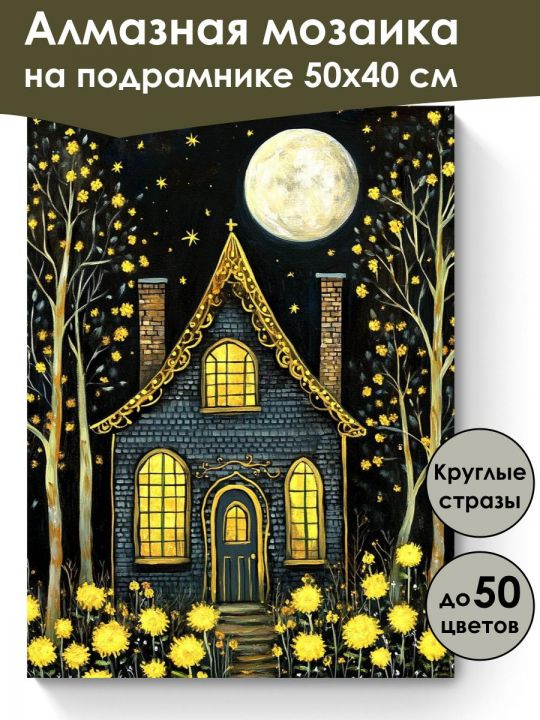 Алмазная мозаика
на подрамнике 50х40 см

Круглые стразы

до 50 цветов