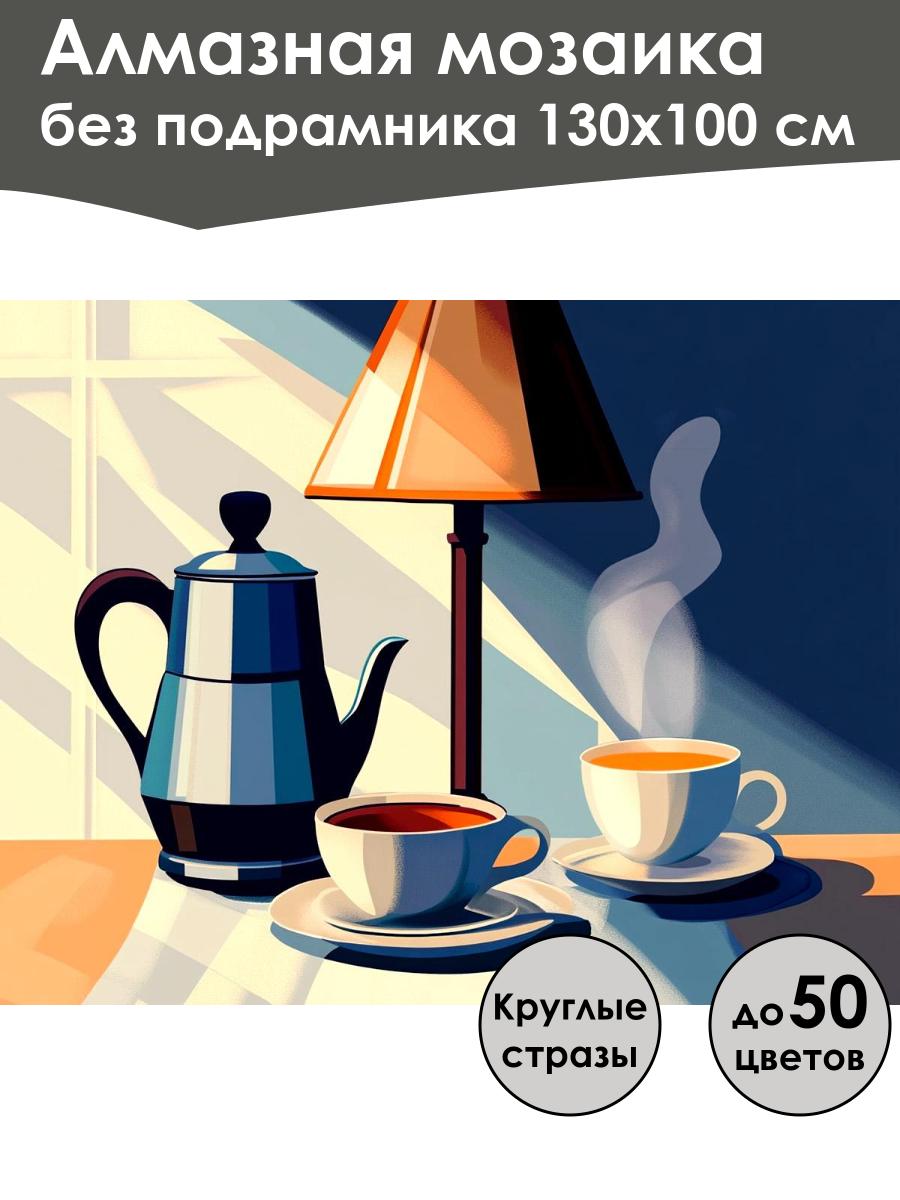 Алмазная мозаика
без подрамника 130х100 см

Круглые стразы

до 50 цветов