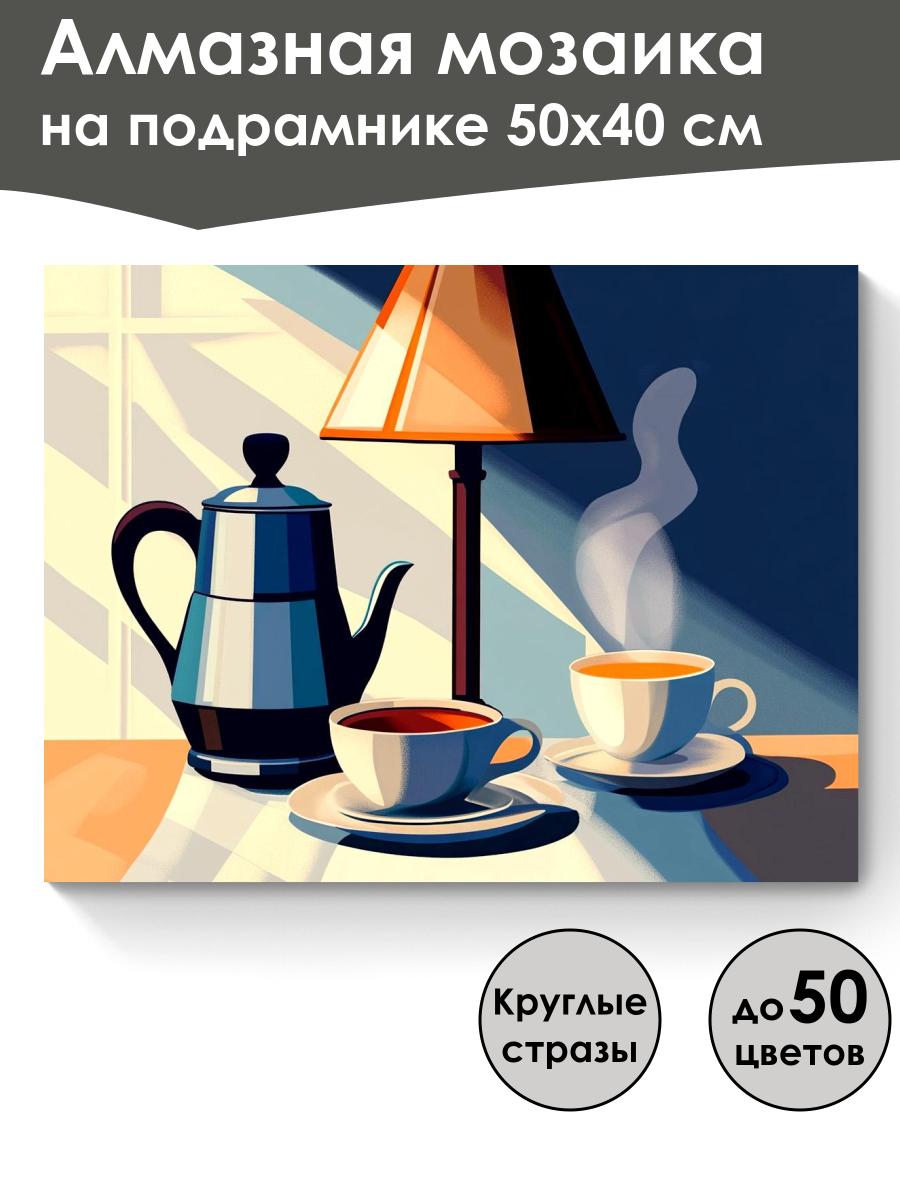 Алмазная мозаика на подрамнике 50х40 см

Круглые стразы

до 50 цветов