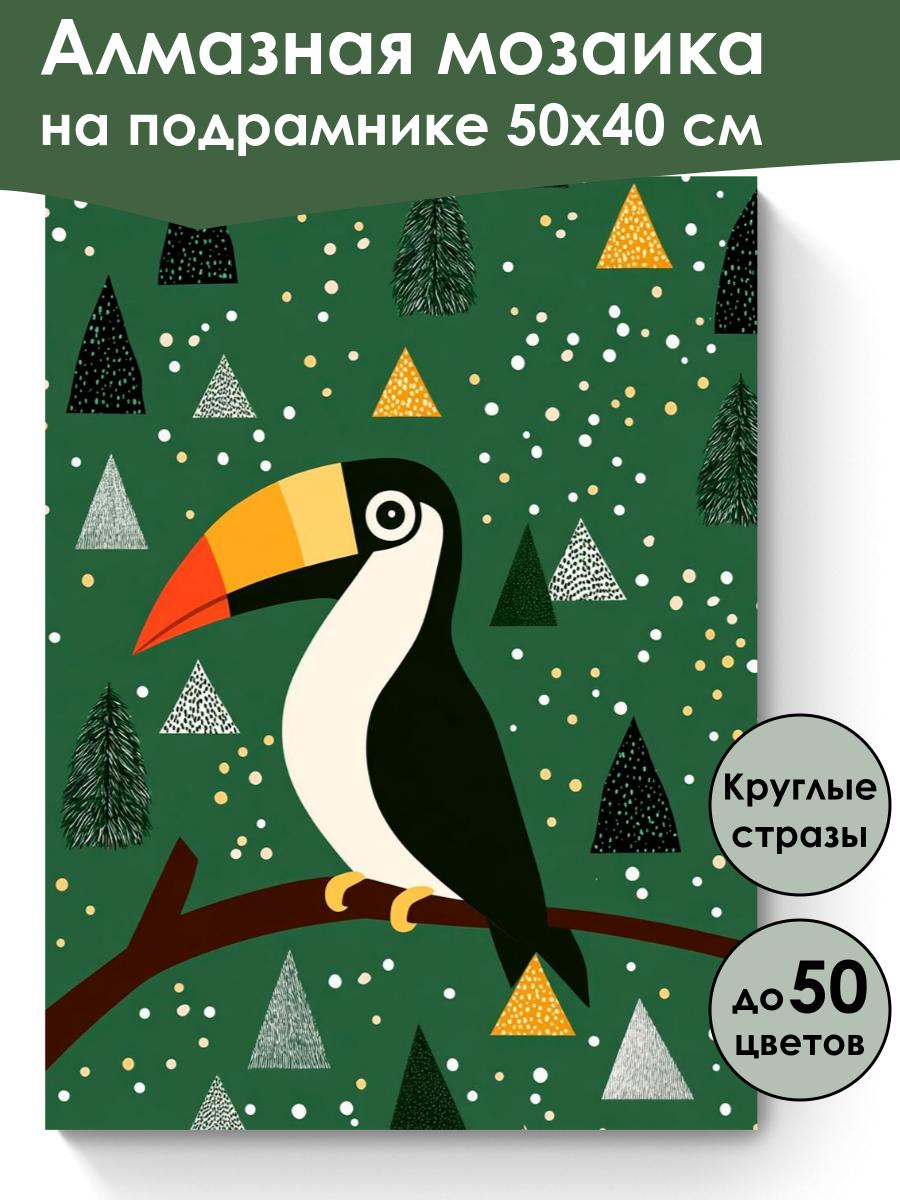 Алмазная мозаика
на подрамнике 50х40 см

Круглые стразы

до 50 цветов