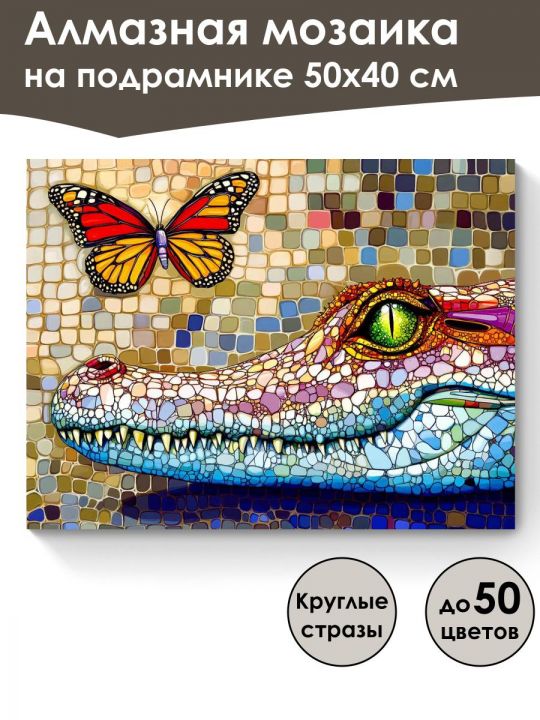 Алмазная мозаика на подрамнике 50х40 см

Круглые стразы

до 50 цветов