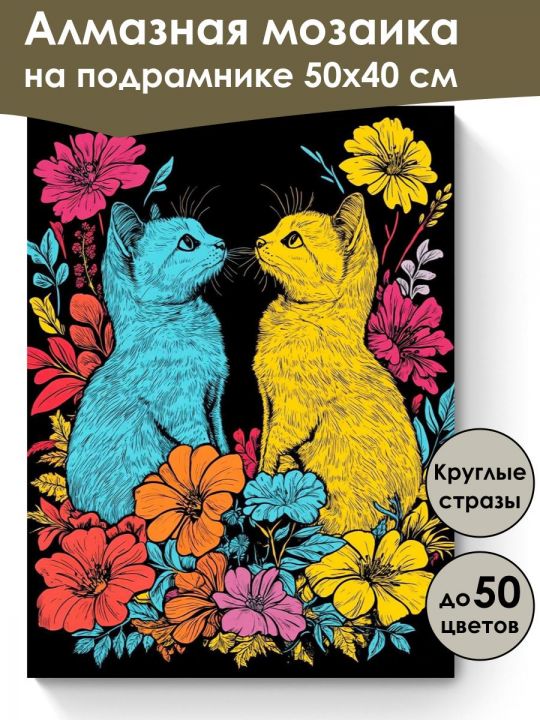 Алмазная мозаика
на подрамнике 50х40 см

Круглые
стразы

до 50
цветов