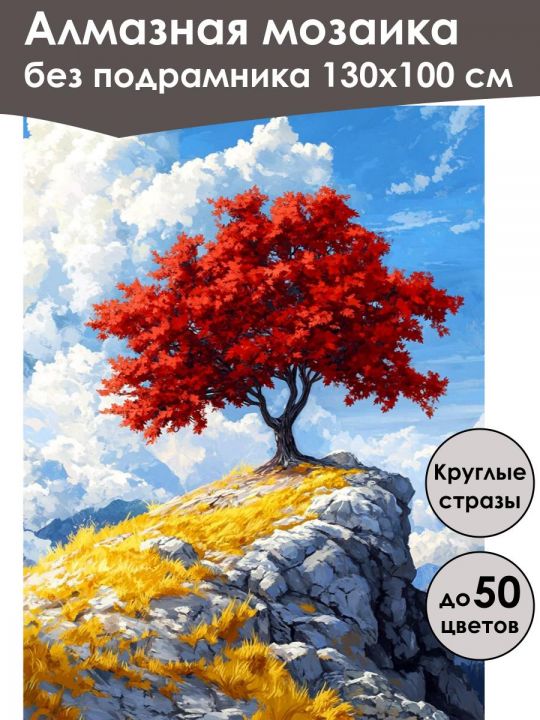 Алмазная мозаика
без подрамника 130х100 см

Круглые стразы

до 50 цветов