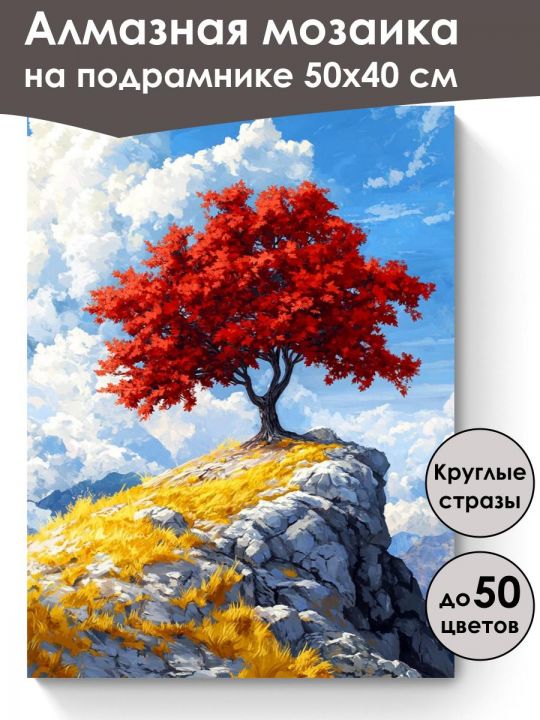 Алмазная мозаика
на подрамнике 50х40 см

Круглые стразы

до 50 цветов