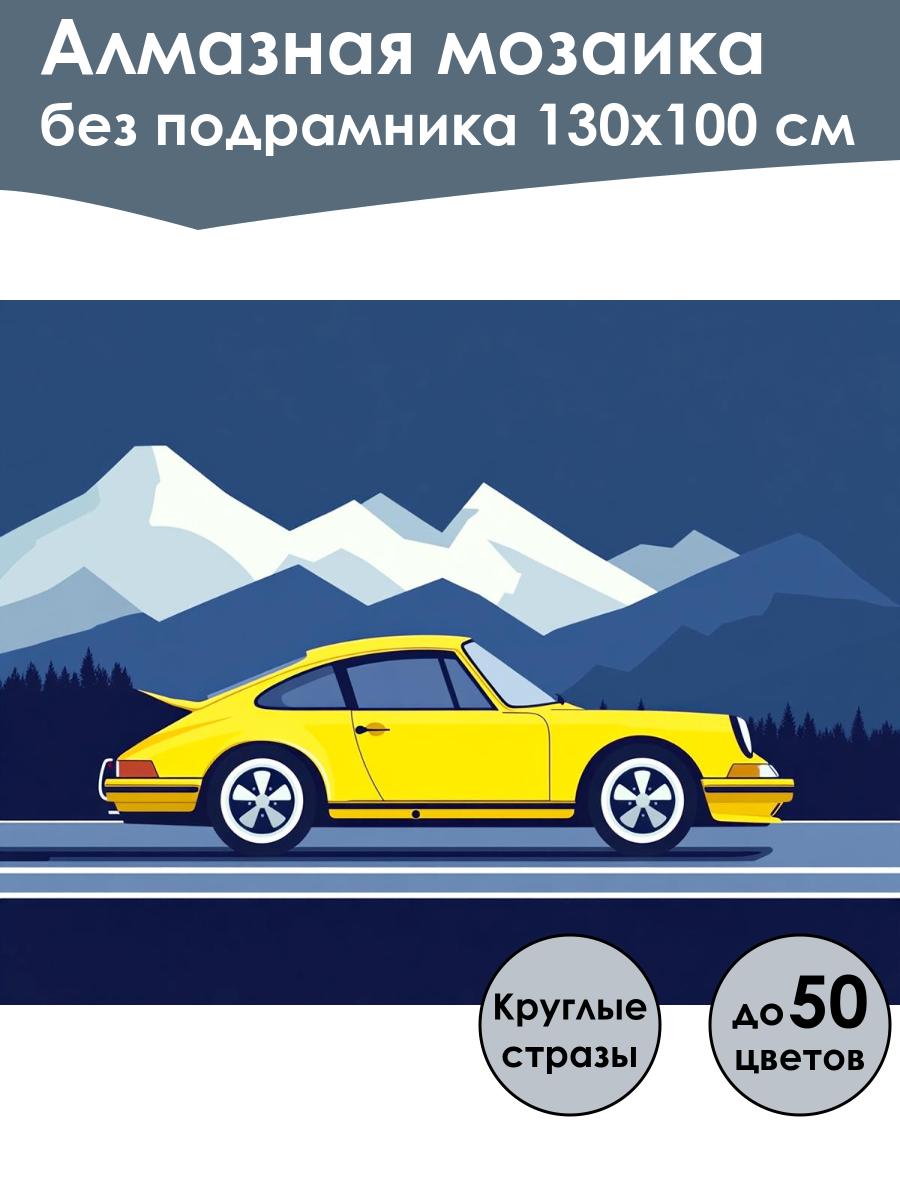 Алмазная мозаика
без подрамника 130х100 см

Круглые стразы

до 50 цветов