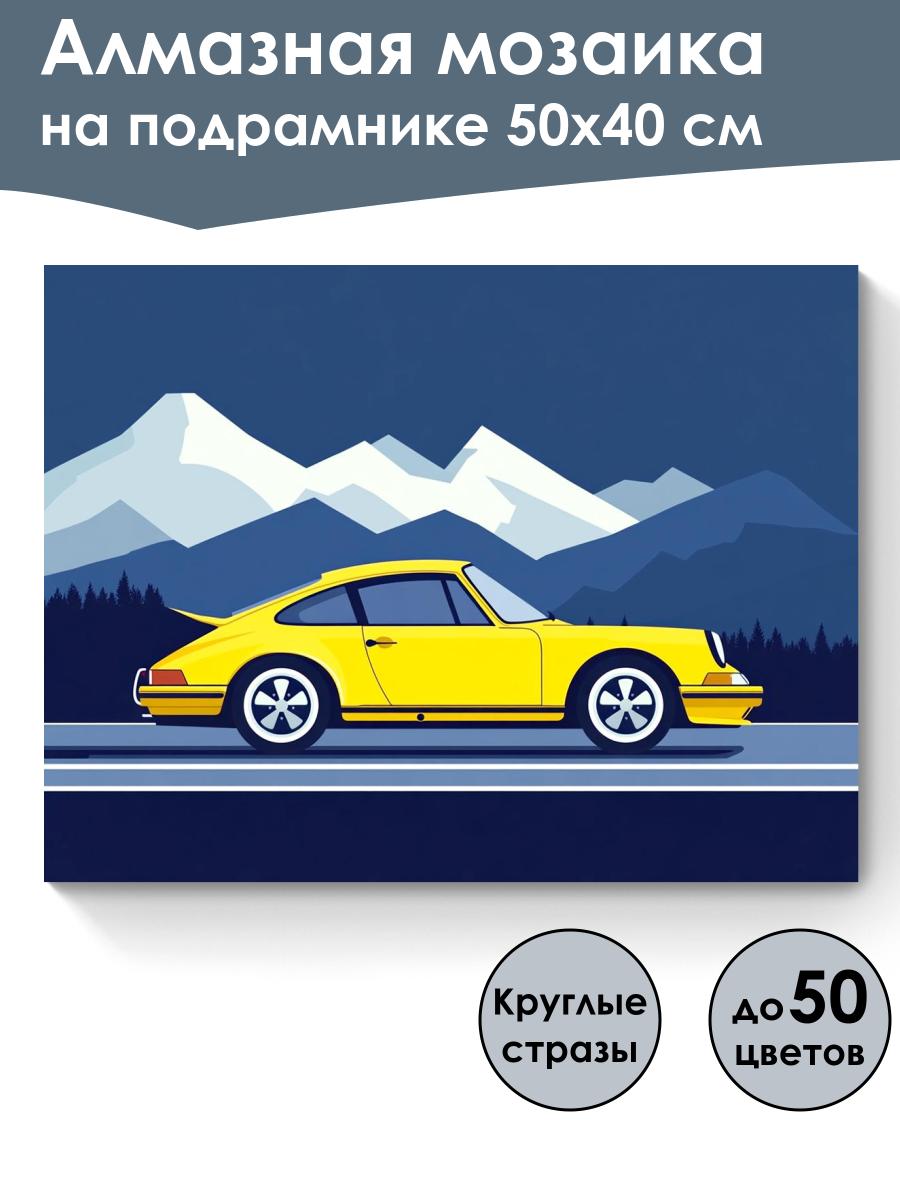 Алмазная мозаика на подрамнике 50х40 см

Круглые стразы

до 50 цветов