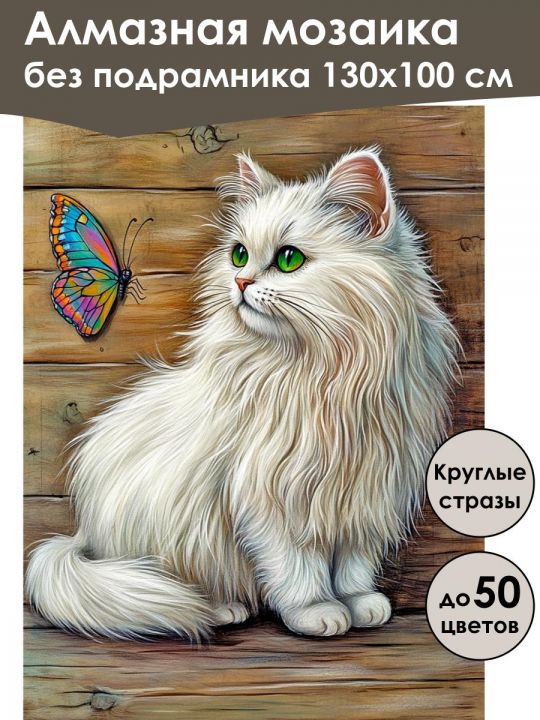 Алмазная мозаика
без подрамника 130х100 см

Круглые стразы

до 50 цветов