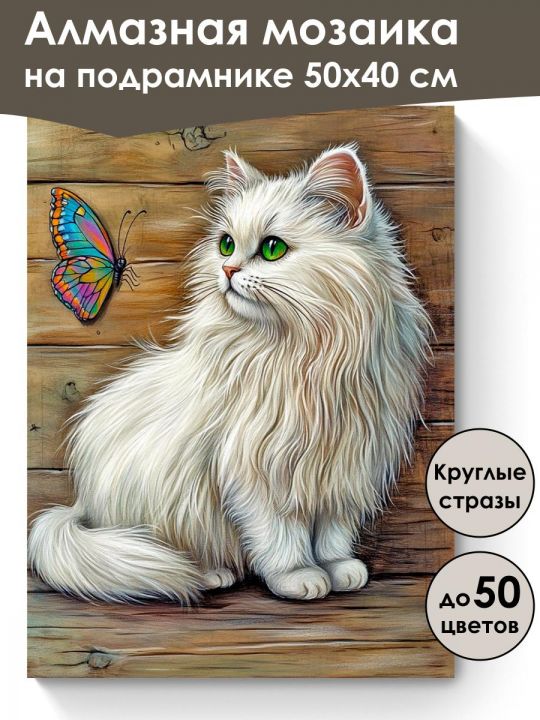 Алмазная мозаика на подрамнике 50х40 см

Круглые стразы

до 50 цветов