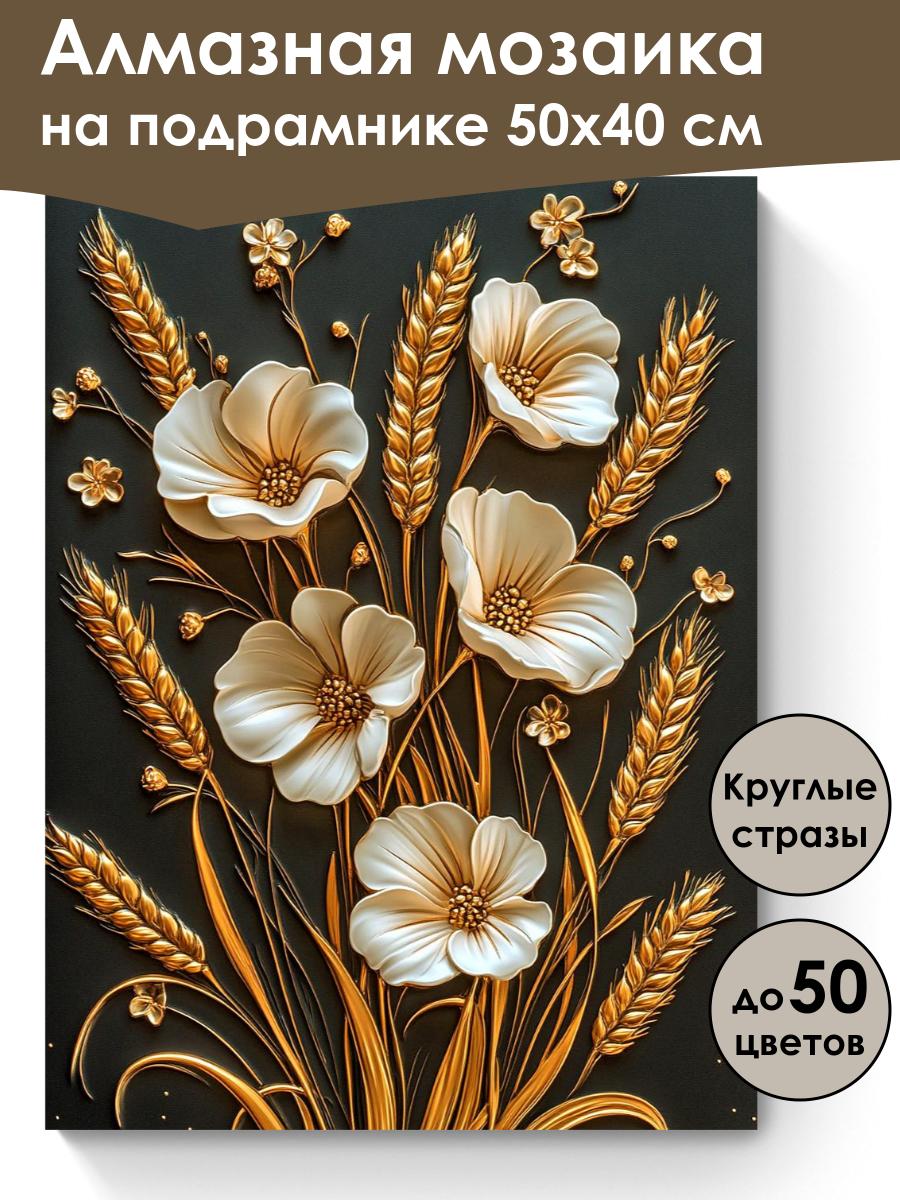 Алмазная мозаика на подрамнике 50х40 см

Круглые стразы

до 50 цветов