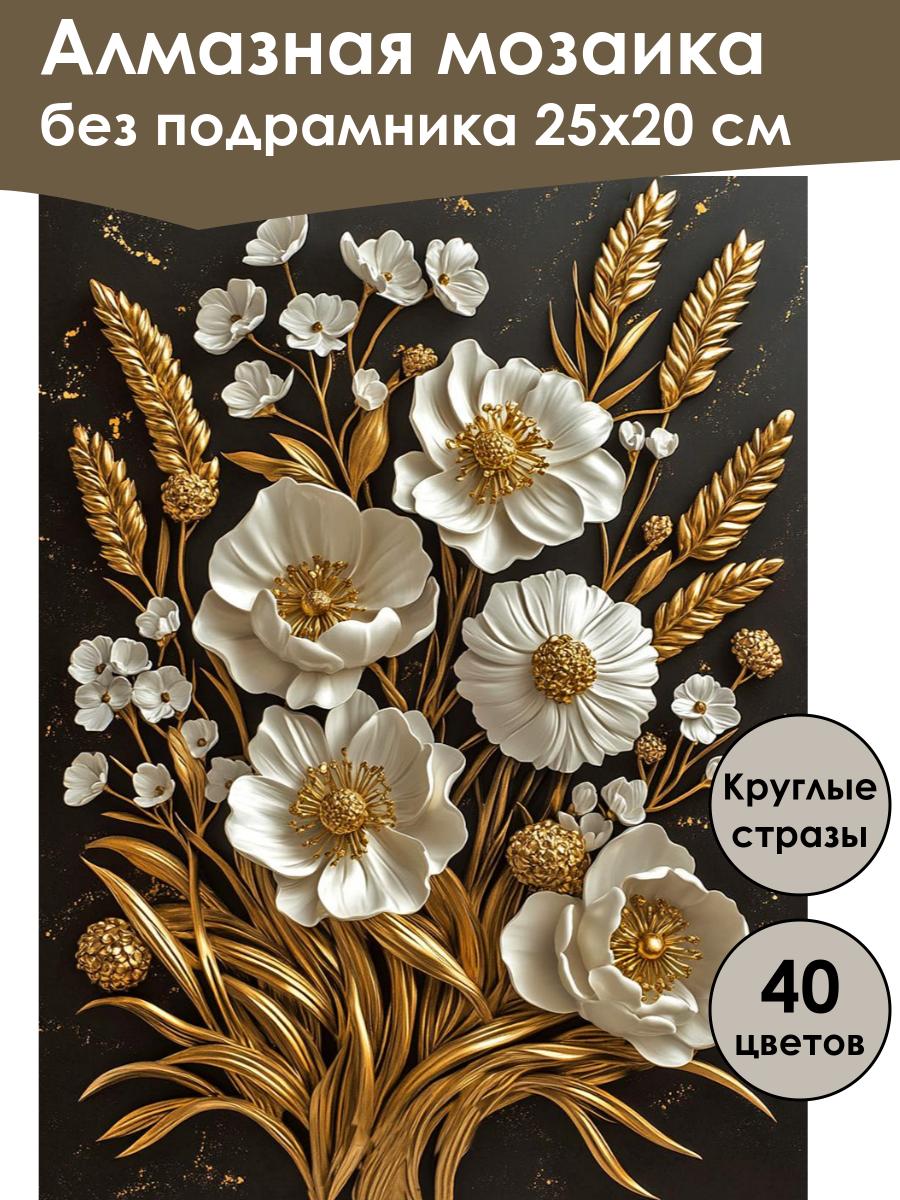 Алмазная мозаика
без подрамника 25х20 см

Круглые стразы

40 цветов