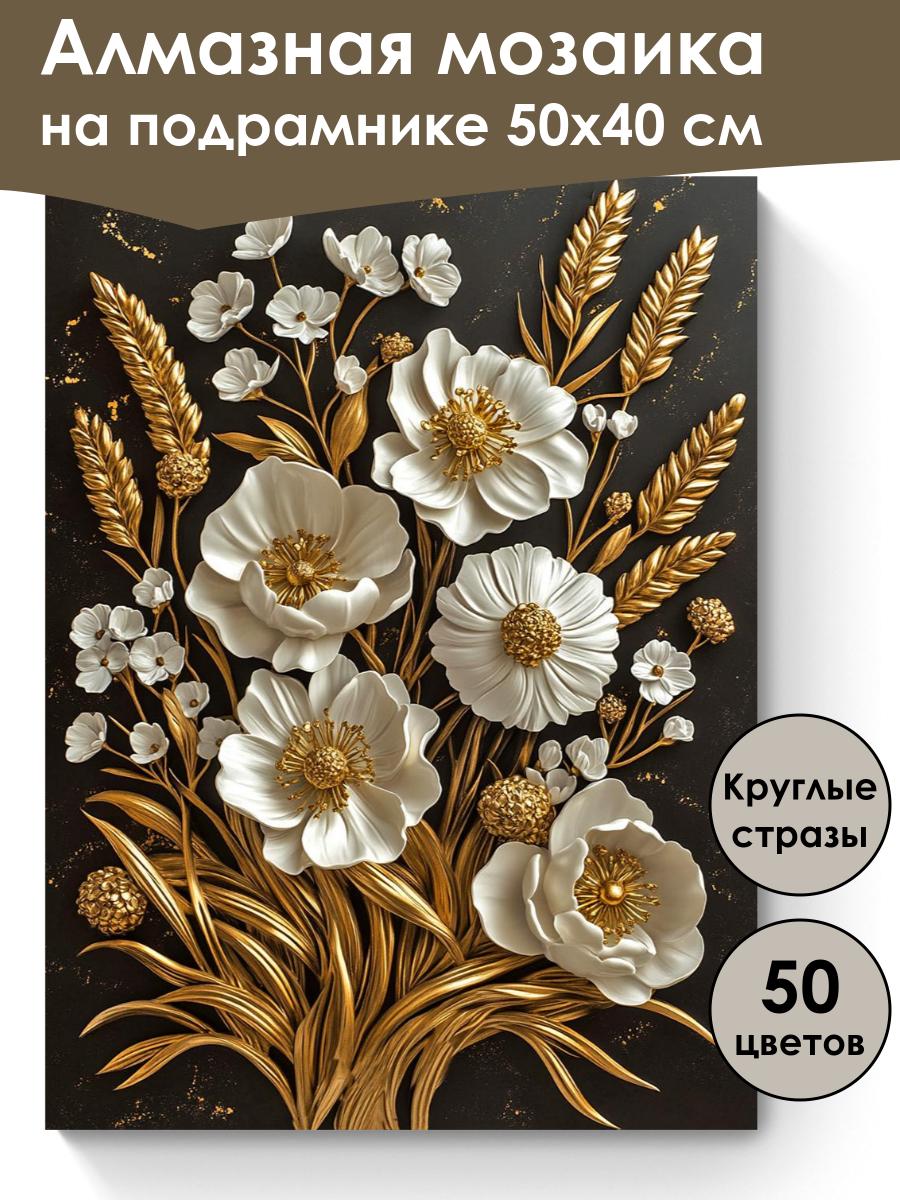 Алмазная мозаика на подрамнике 50х40 см

Круглые стразы

50 цветов