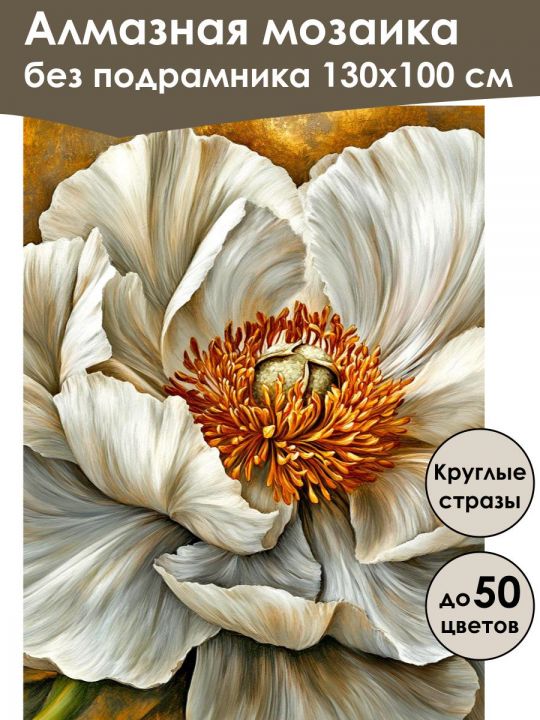 Алмазная мозаика
без подрамника 130x100 см

Круглые стразы

до 50 цветов