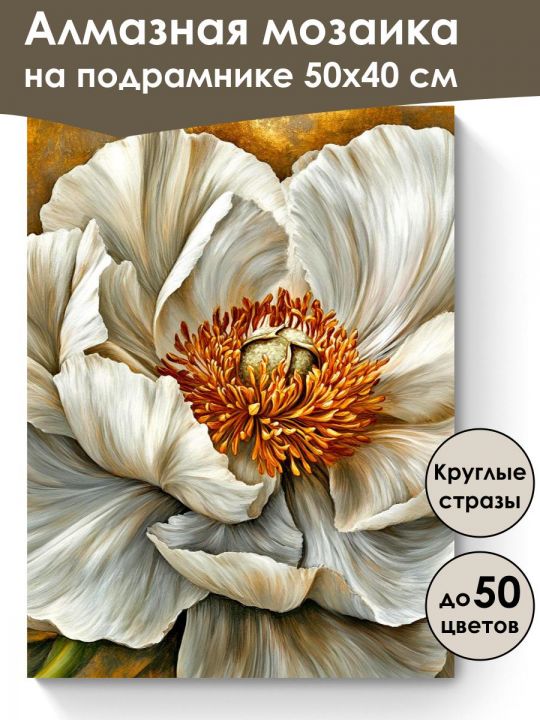 Алмазная мозаика на подрамнике 50х40 см

Круглые стразы

до 50 цветов