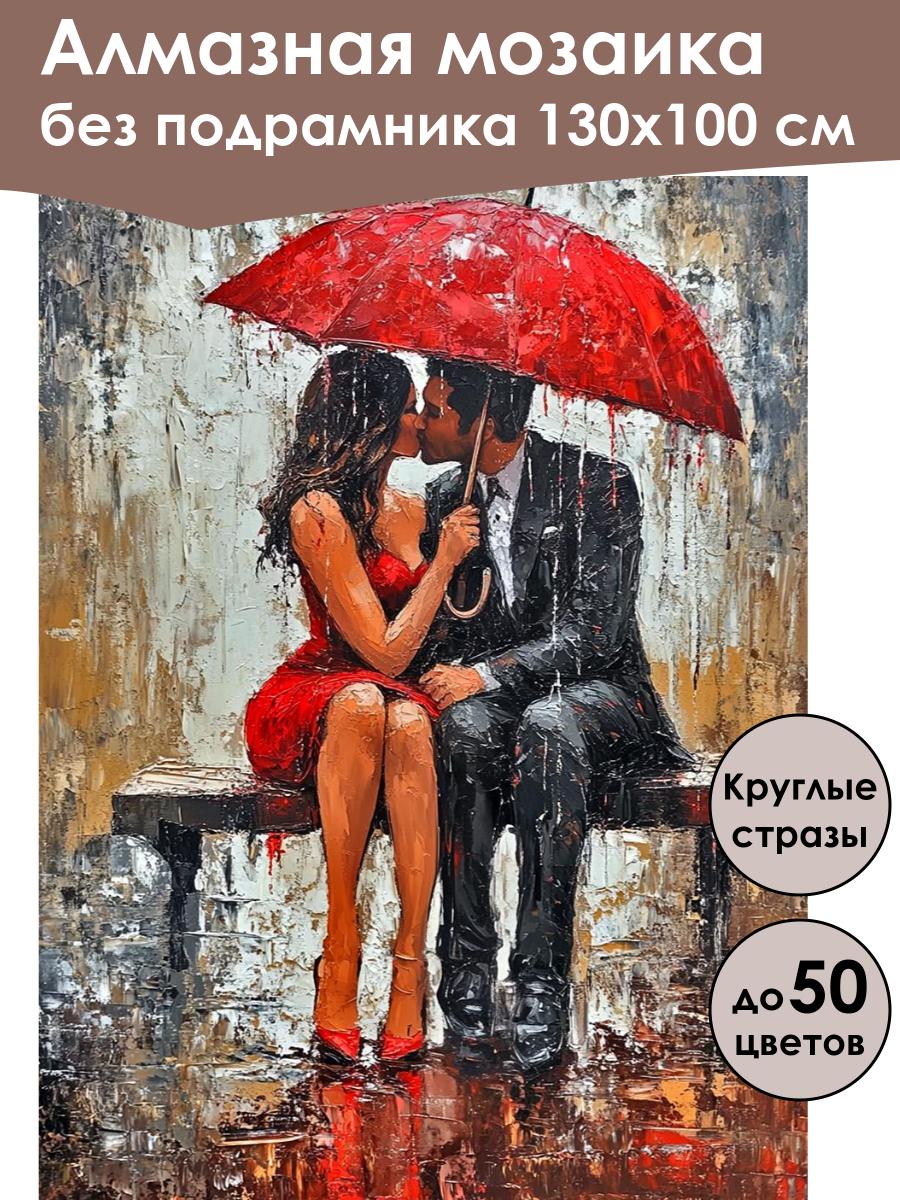 Алмазная мозаика
без подрамника 130х100 см

Круглые стразы

до 50 цветов