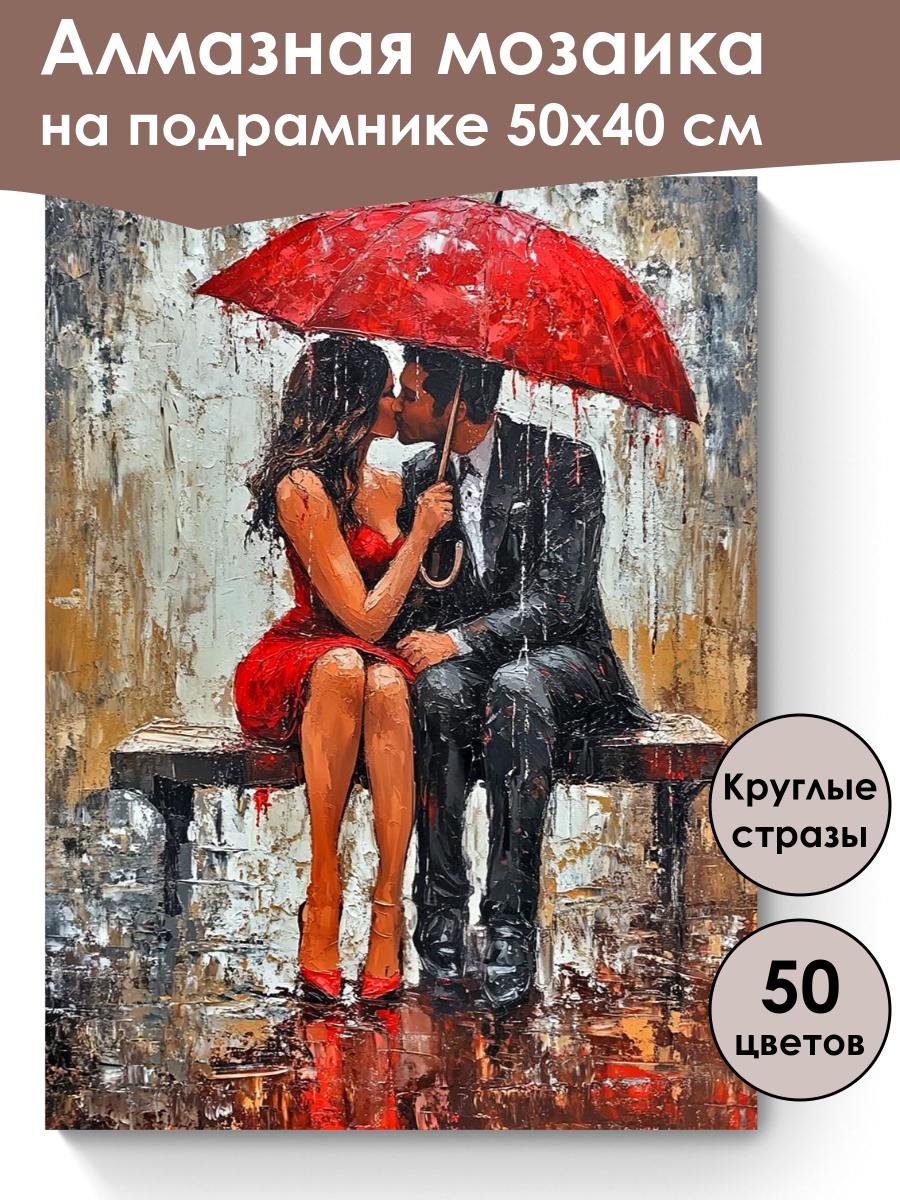 Алмазная мозаика на подрамнике 50х40 см

Круглые стразы

50 цветов