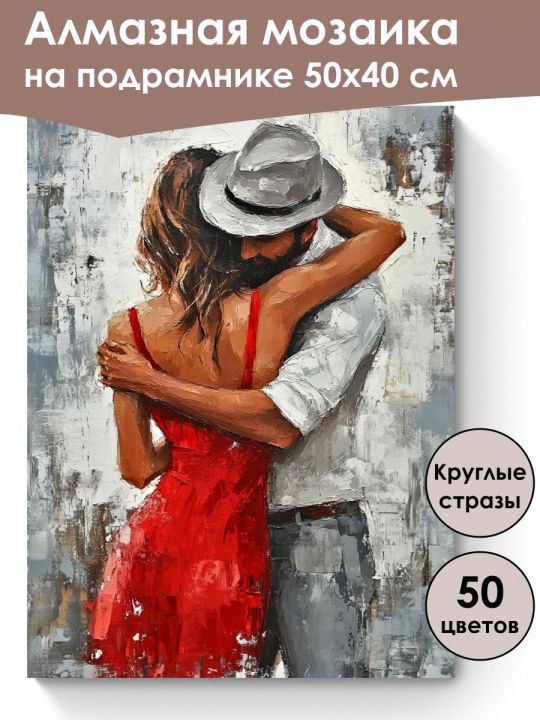 Алмазная мозаика на подрамнике 50х40 см

Круглые стразы

50 цветов