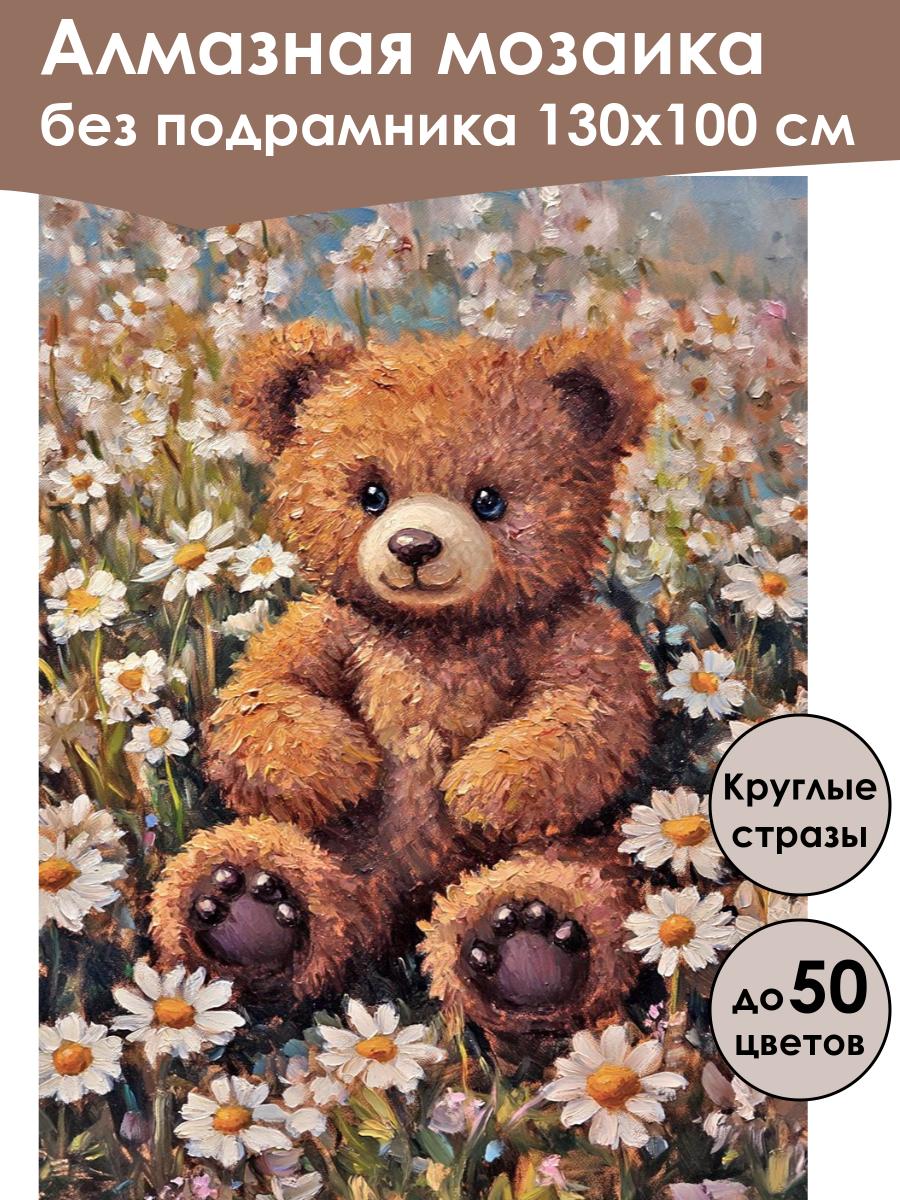 Алмазная мозаика
без подрамника 130х100 см

Круглые стразы

до 50 цветов