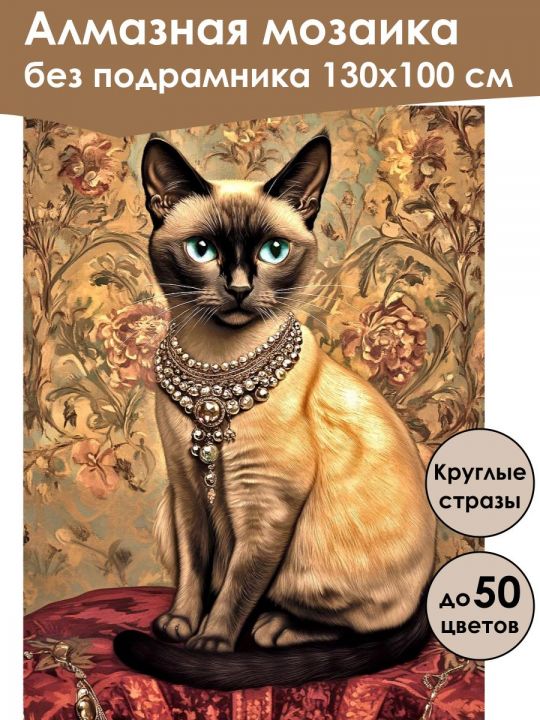 Алмазная мозаика без подрамника 130х100 см

Круглые стразы

до 50 цветов