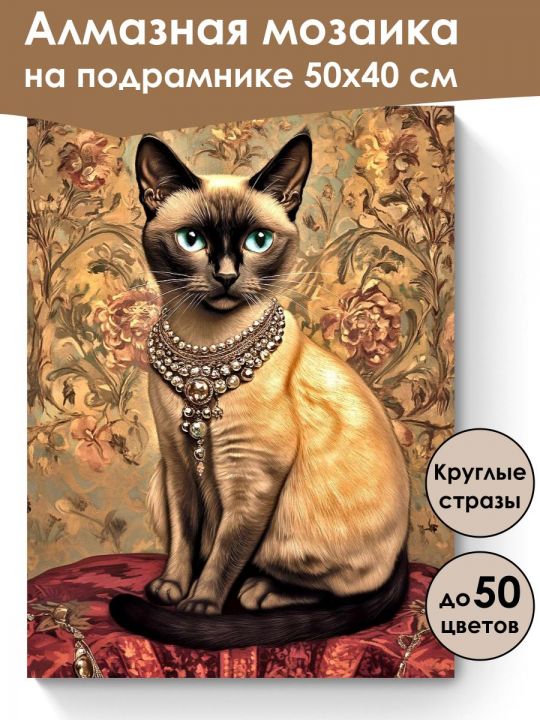 Алмазная мозаика
на подрамнике 50х40 см

Круглые стразы

до 50 цветов