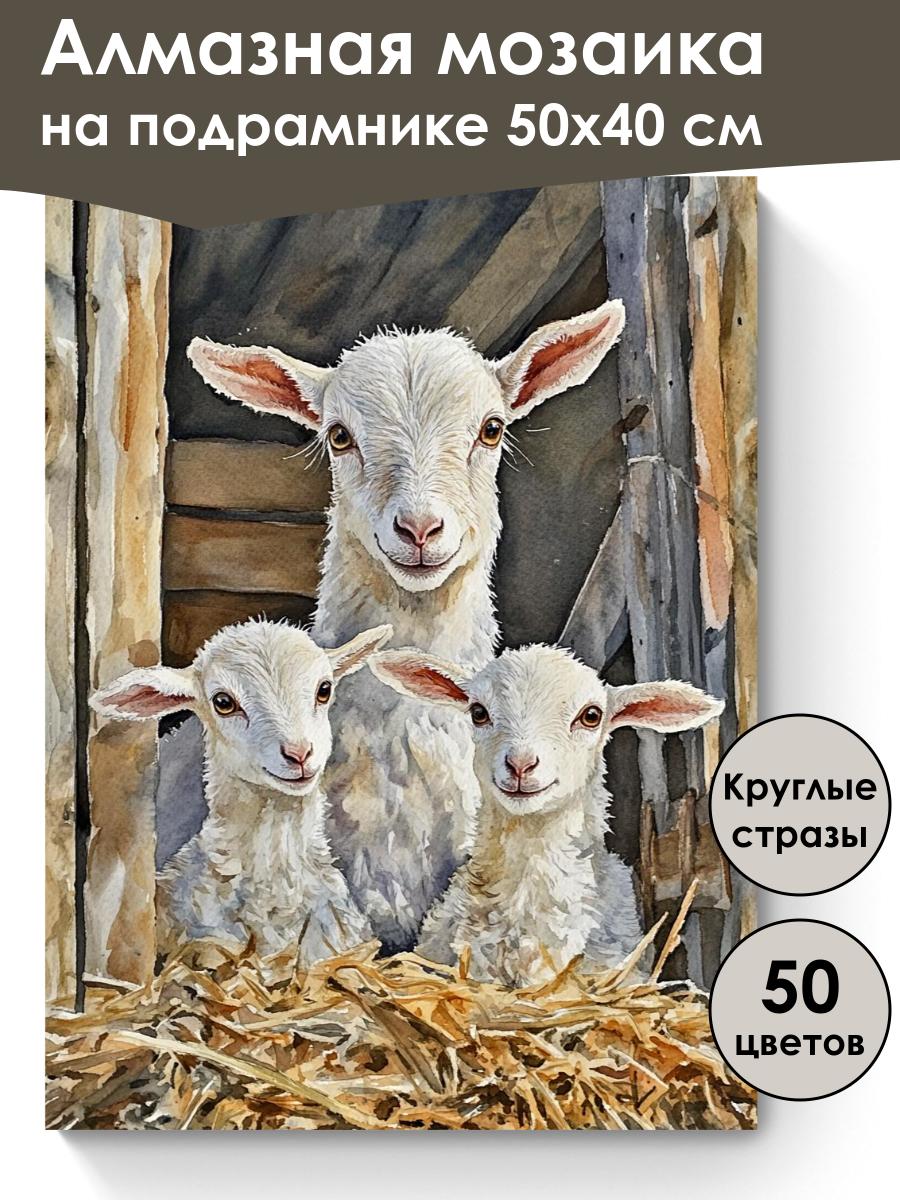 Алмазная мозаика
на подрамнике 50х40 см

Круглые стразы

50 цветов