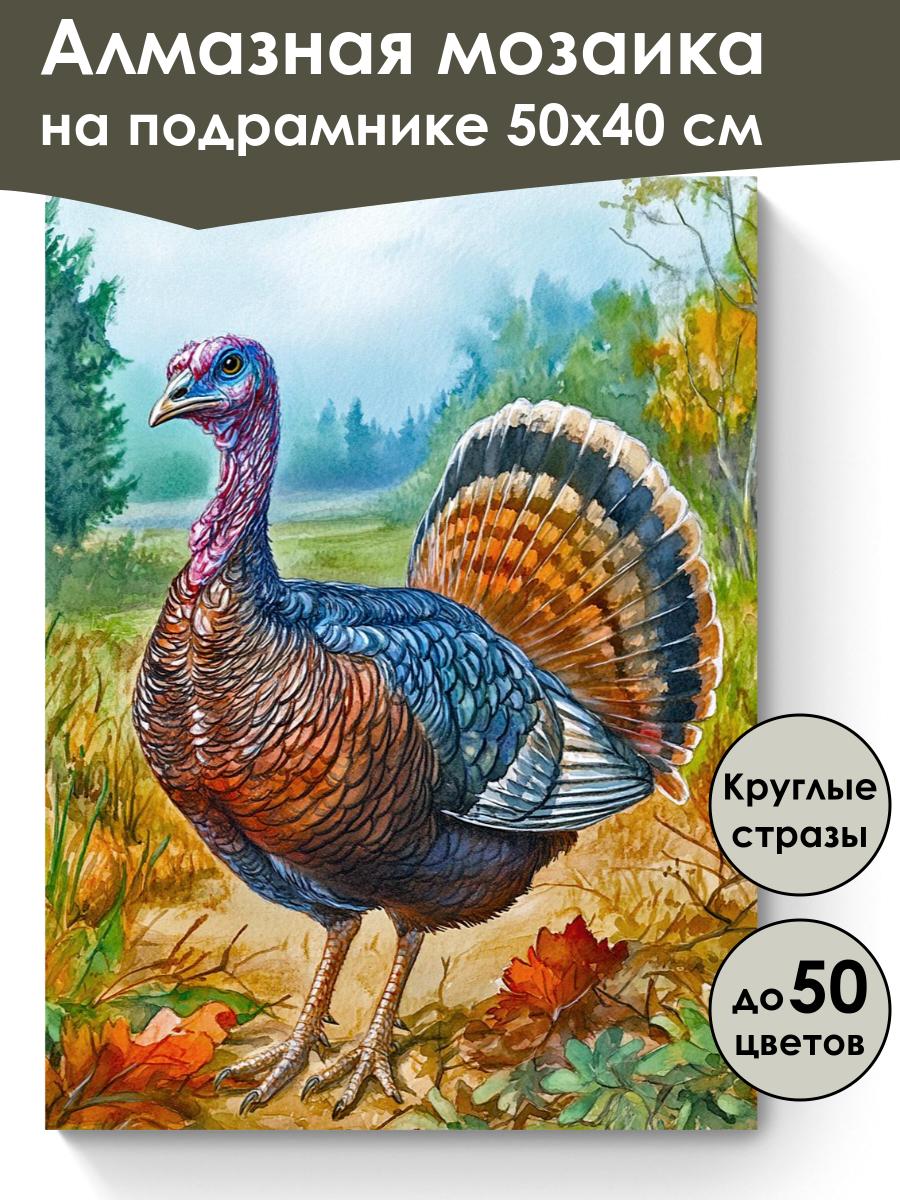 Алмазная мозаика на подрамнике 50х40 см

Круглые стразы

до 50 цветов