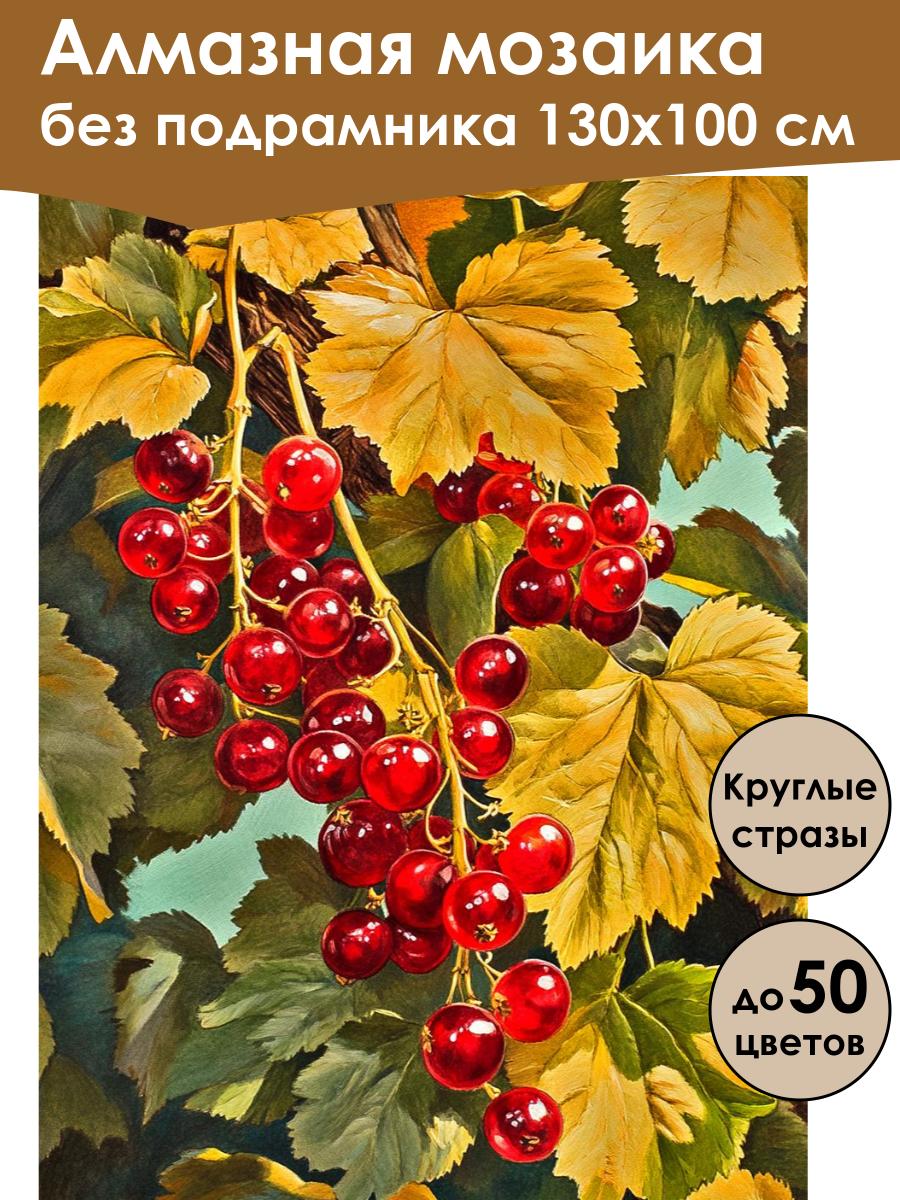 Алмазная мозаика
без подрамника 130х100 см

Круглые стразы

до 50 цветов