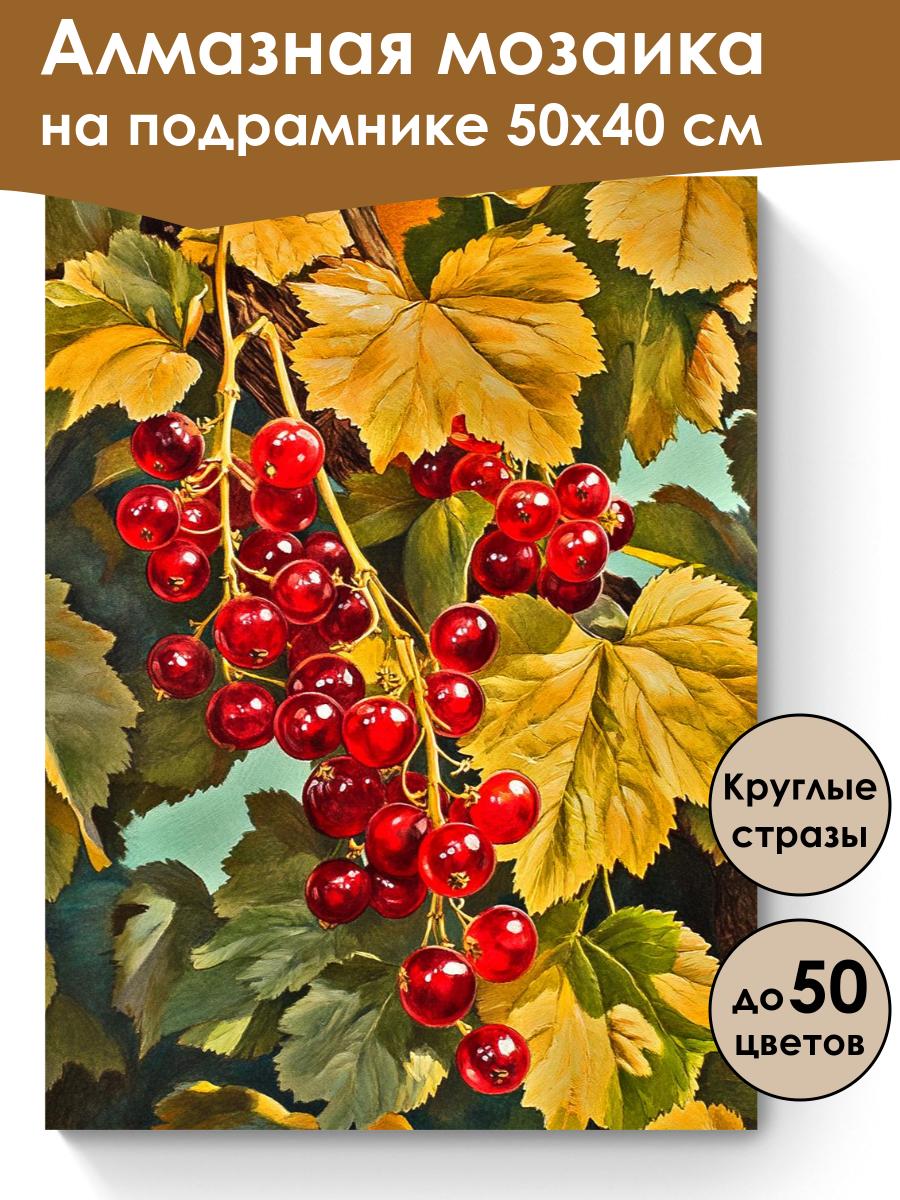 Алмазная мозаика на подрамнике 50х40 см

Круглые стразы

до 50 цветов