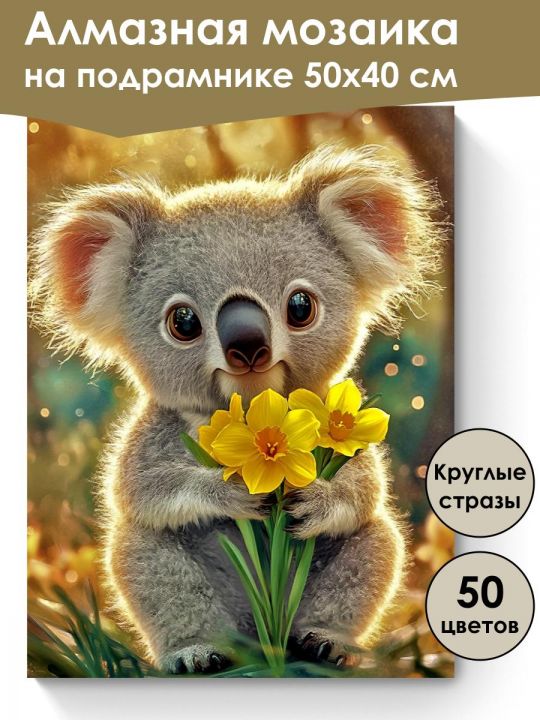 Алмазная мозаика на подрамнике 50х40 см

Круглые стразы

50 цветов